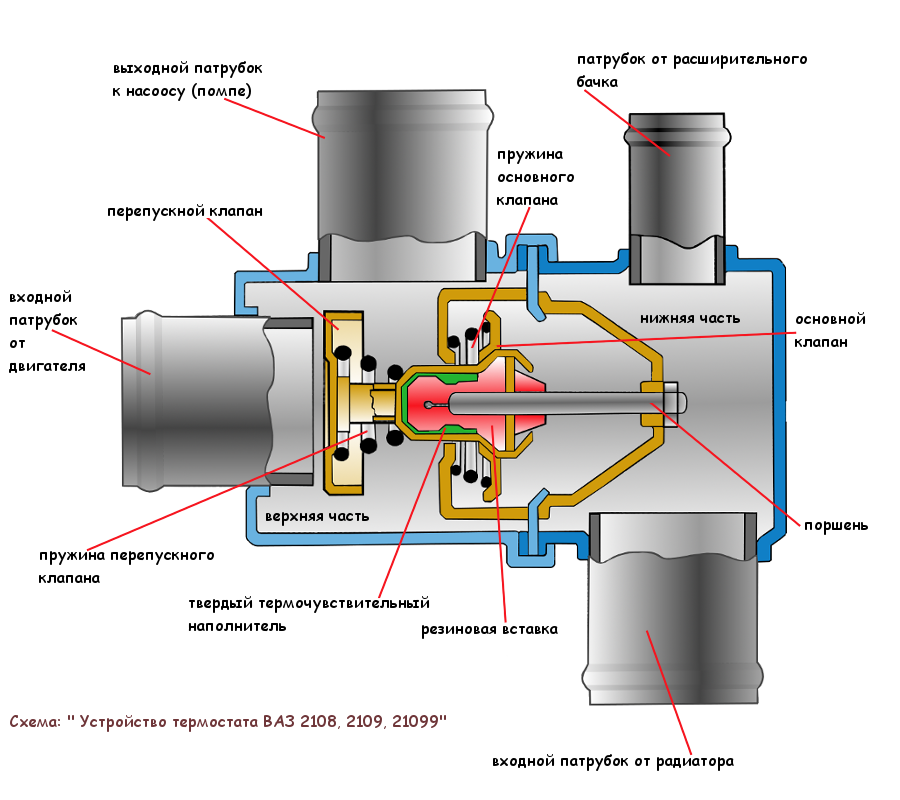 выходной патрубок к насоосу (помпе)

патрубок от расширительного бачка

пружина основного клапана

перепускной клапан

входной патрубок от двигателя

нижняя часть

основной клапан

верхняя часть

поршень

пружина перепускного клапана

твердый термочувствительный наполнитель

резиновая вставка

Схема: " Устройство термостата ВАЗ 2108, 2109, 21099"

входной патрубок от радиатора