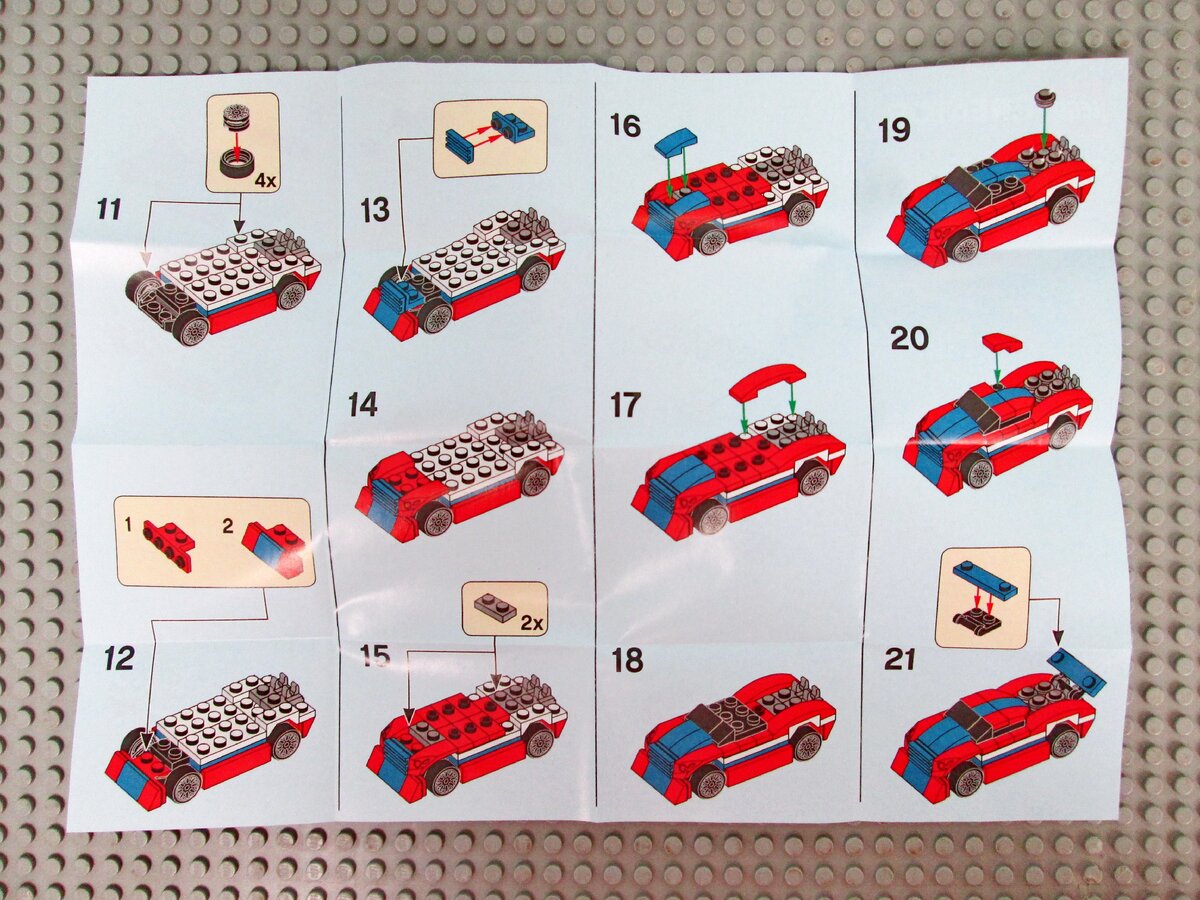 4x

11

1 2

12

13

14

2x

15

16

17

18

19

20

21