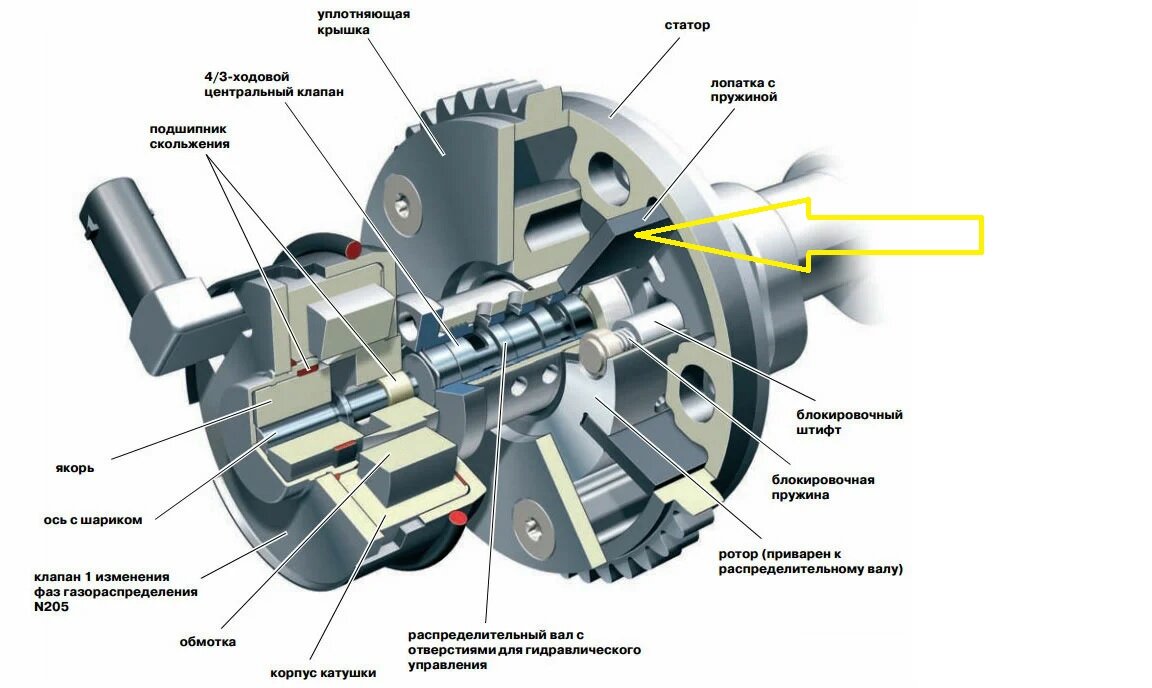 уплотняющая крышка

статор

4/3-ходовой центральный клапан

лопатка с пружиной

подшипник скольжения

блокировочный штифт

блокировочная пружина

якорь

ось с шариком

ротор (приварен к распределительному валу)

клапан 1 изменения фаз газораспределения N205

обмотка

распределительный вал с отверстиями для гидравлического управления

корпус катушки