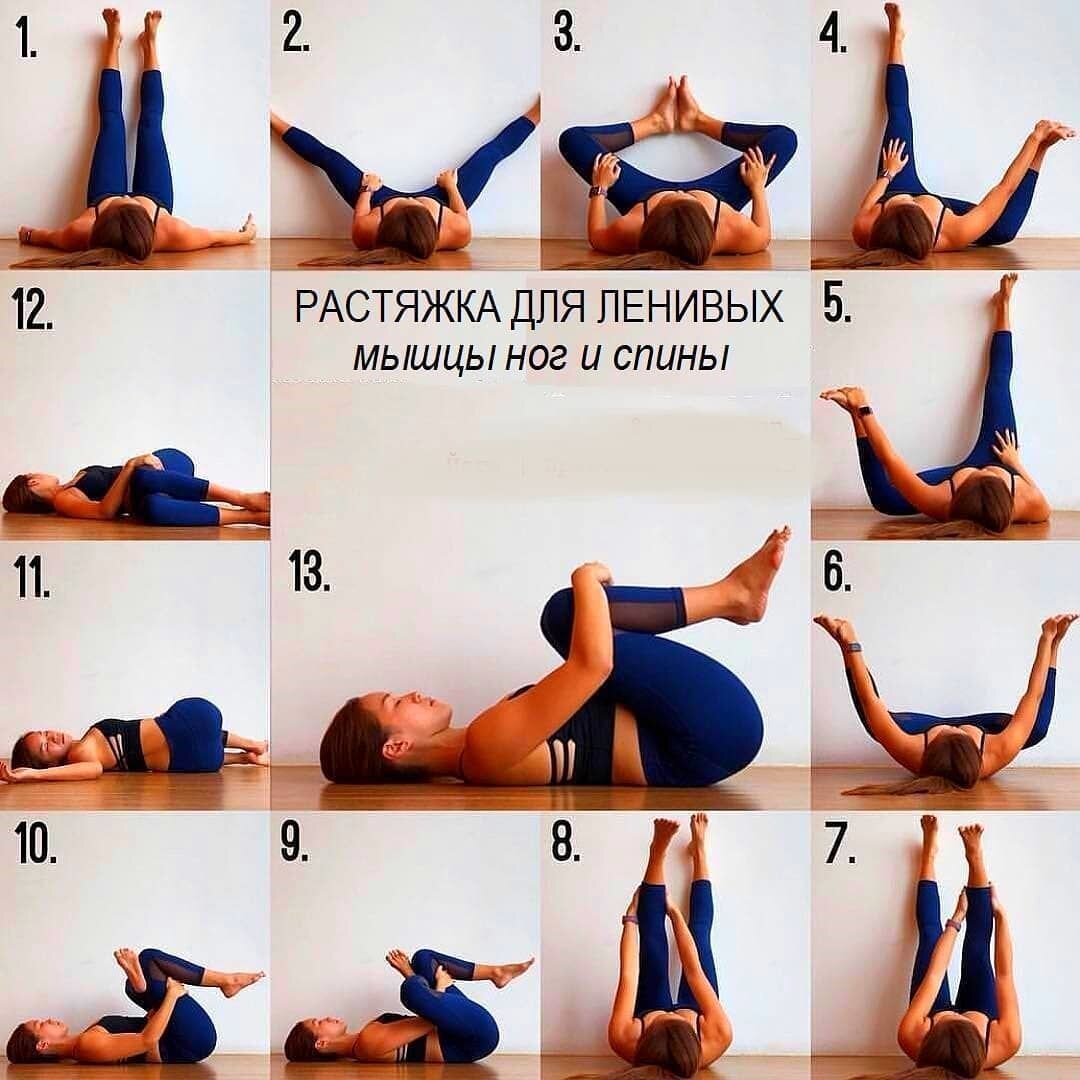 1.

2.

3.

4.

12.

РАСТЯЖКА ДЛЯ ЛЕНИВЫХ
мышцы ног и спины

5.

11.

13.

6.

10.

9.

8.

7.