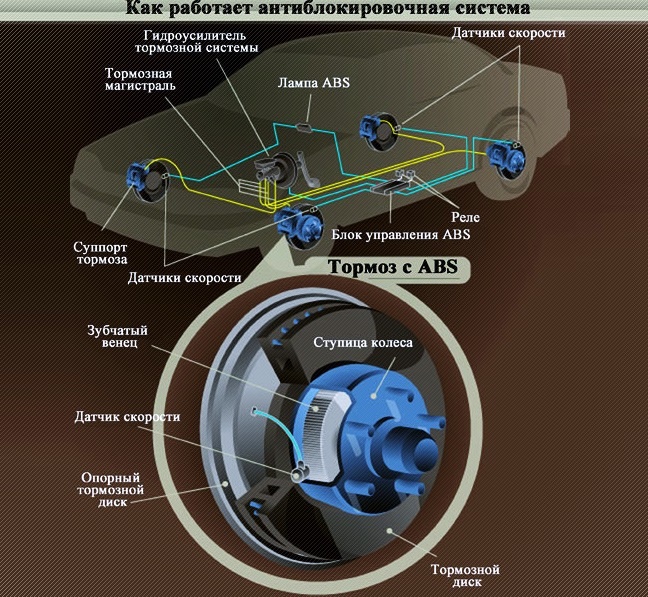 Как работает антиблокировочная система

Гидроусилитель тормозной системы

Датчики скорости

Тормозная магистраль

Лампа ABS

Реле

Блок управления ABS

Суппорт тормоза

Датчики скорости

Тормоз с ABS

Зубчатый венец

Ступица колеса

Датчик скорости

Опорный тормозной диск

Тормозной диск