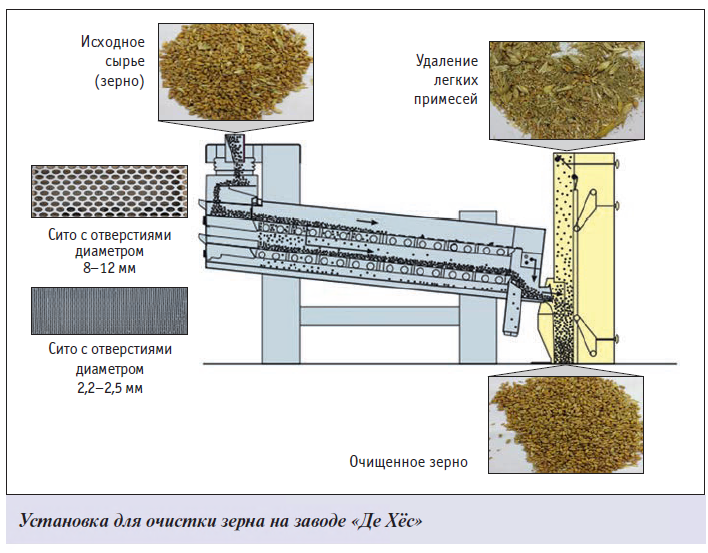 Исходное сырье (зерно)

Удаление легких примесей

Сито с отверстиями диаметром 8–12 мм

Сито с отверстиями диаметром 2,2–2,5 мм

Очищенное зерно

Установка для очистки зерна на заводе «Де Хёс»