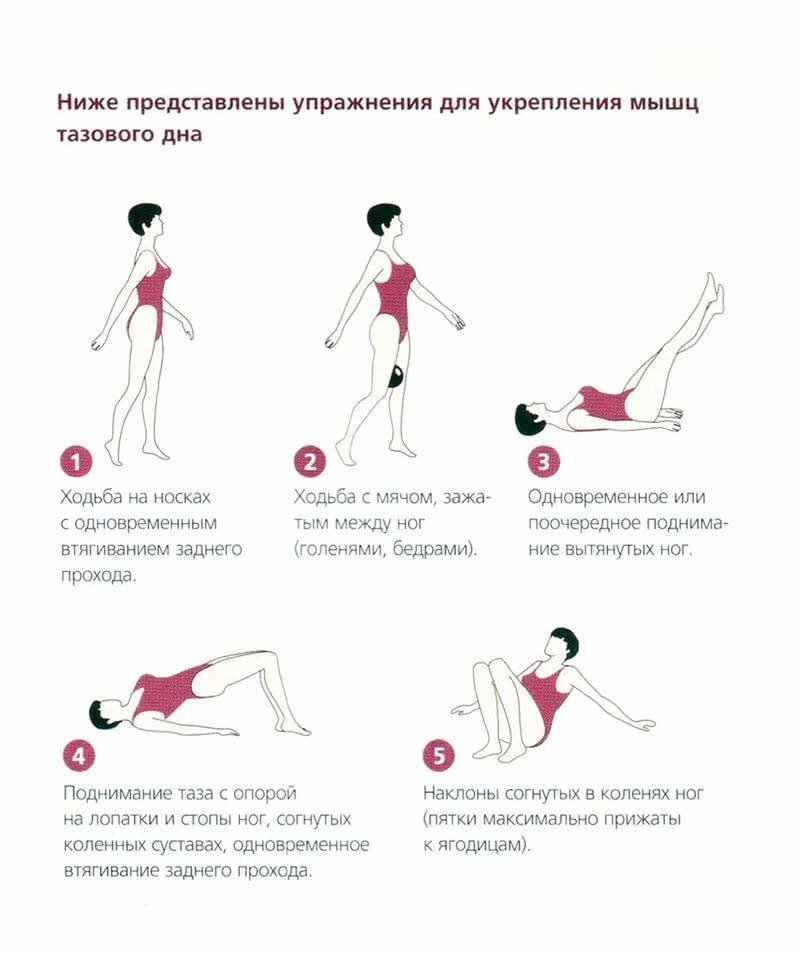 Ниже представлены упражнения для укрепления мышц тазового дна

1
Ходьба на носках с одновременным втягиванием заднего прохода.

2
Ходьба с мячом, зажатым между ног (голенями, бедрами).

3
Одновременное или поочередное поднимание вытянутых ног.

4
Поднимание таза с опорой на лопатки и стопы ног, согнутых коленных суставах, одновременное втягивание заднего прохода.

5
Наклоны согнутых в коленях ног (пятки максимально прижаты к ягодицам).