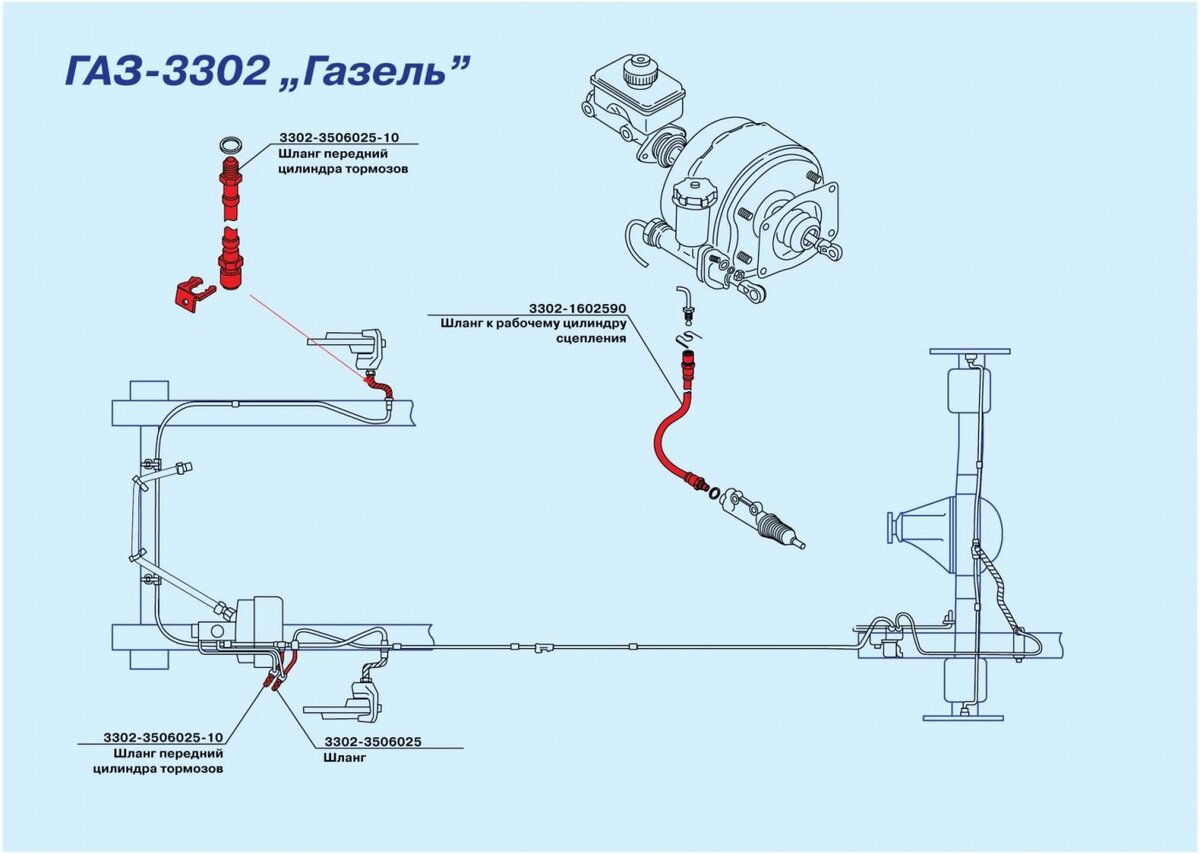 ГАЗ-3302 „Газель”

3302-3506025-10
Шланг передний цилиндра тормозов

3302-1602590
Шланг к рабочему цилиндру сцепления

3302-3506025-10
Шланг передний цилиндра тормозов

3302-3506025
Шланг