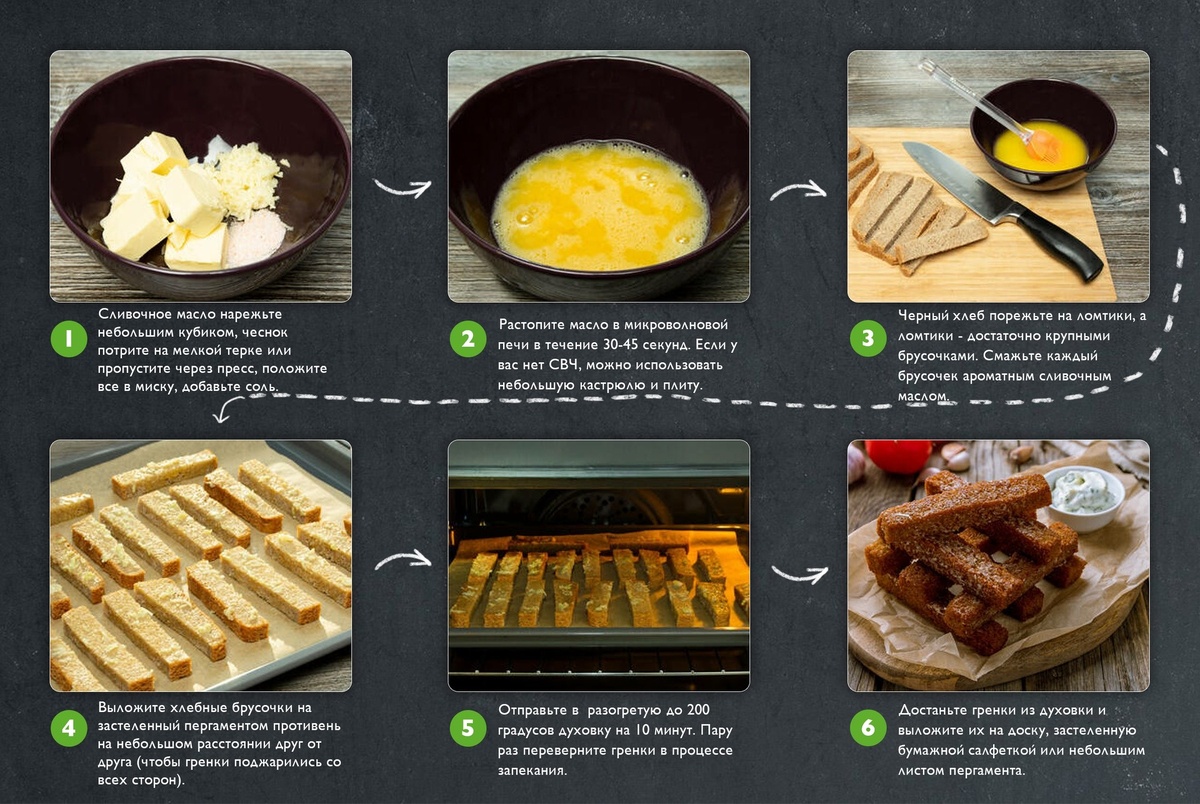 1

Сливочное масло нарежьте небольшим кубиком, чеснок потрите на мелкой терке или пропустите через пресс, положите все в миску, добавьте соль.

2

Растопите масло в микроволновой печи в течение 30-45 секунд. Если у вас нет СВЧ, можно использовать небольшую кастрюлю и плиту.

3

Черный хлеб порежьте на ломтики, а ломтики - достаточно крупными брусочками. Смажьте каждый брусочек ароматным сливочным маслом.

4

Выложите хлебные брусочки на застеленный пергаментом противень на небольшом расстоянии друг от друга (чтобы гренки поджарились со всех сторон).

5

Отправьте в разогретую до 200 градусов духовку на 10 минут. Пару раз переверните гренки в процессе запекания.

6

Достаньте гренки из духовки и выложите их на доску, застеленную бумажной салфеткой или небольшим листом пергамента.