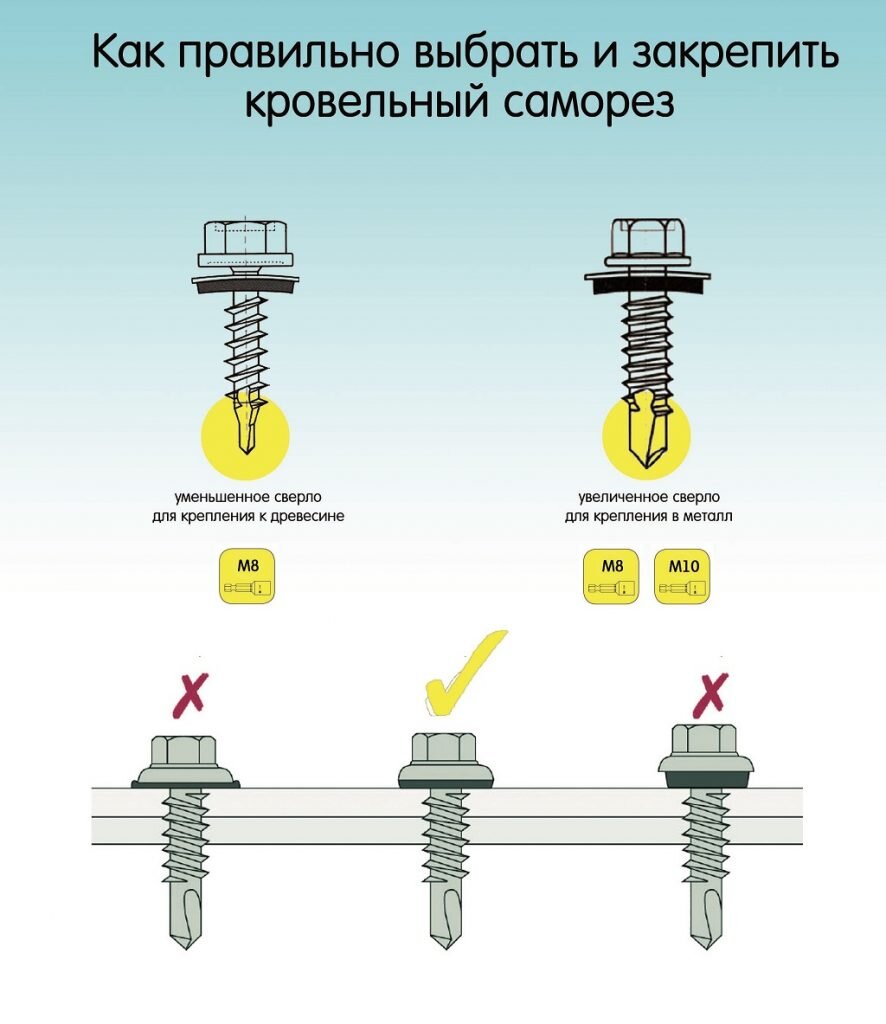 Как правильно выбрать и закрепить кровельный саморез

уменьшенное сверло для крепления к древесине

M8

увеличенное сверло для крепления в металл

M8

M10