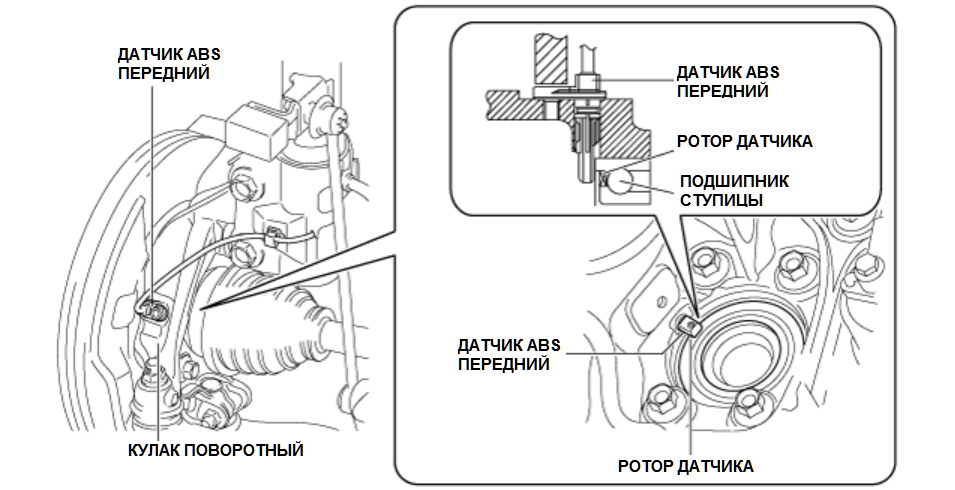 ДАТЧИК ABS ПЕРЕДНИЙ

КУЛАК ПОВОРОТНЫЙ

ДАТЧИК ABS ПЕРЕДНИЙ

РОТОР ДАТЧИКА

ПОДШИПНИК СТУПИЦЫ

ДАТЧИК ABS ПЕРЕДНИЙ

РОТОР ДАТЧИКА