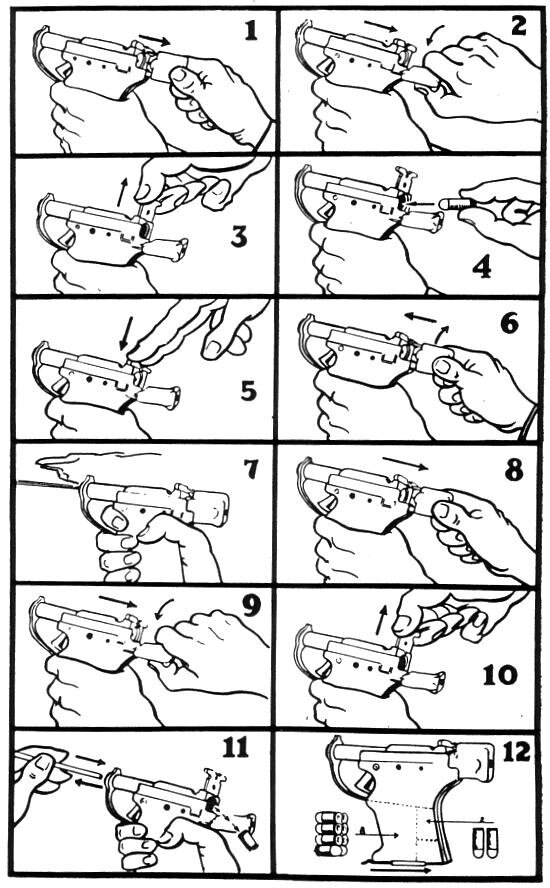 1
2
3
4
5
6
7
8
9
10
11
12