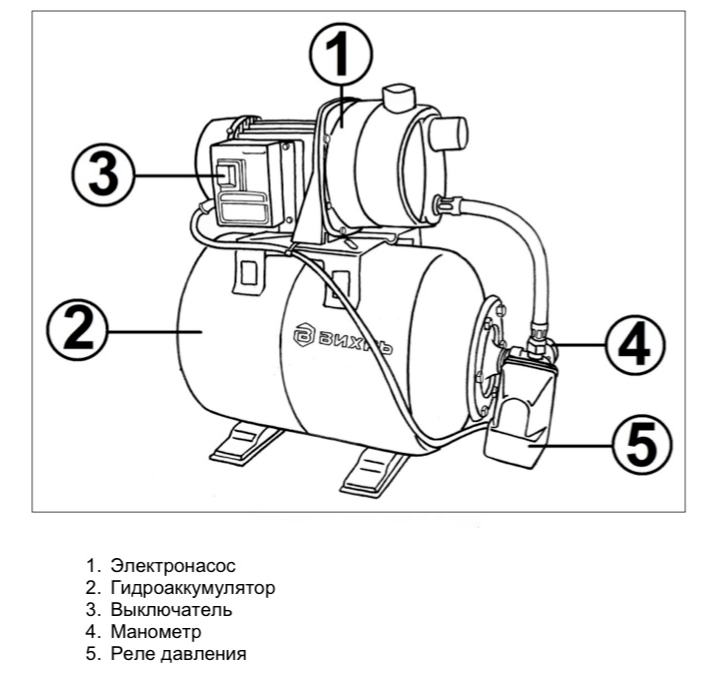 1
3
2
ВИХРЬ
4
5

1. Электронасос
2. Гидроаккумулятор
3. Выключатель
4. Манометр
5. Реле давления