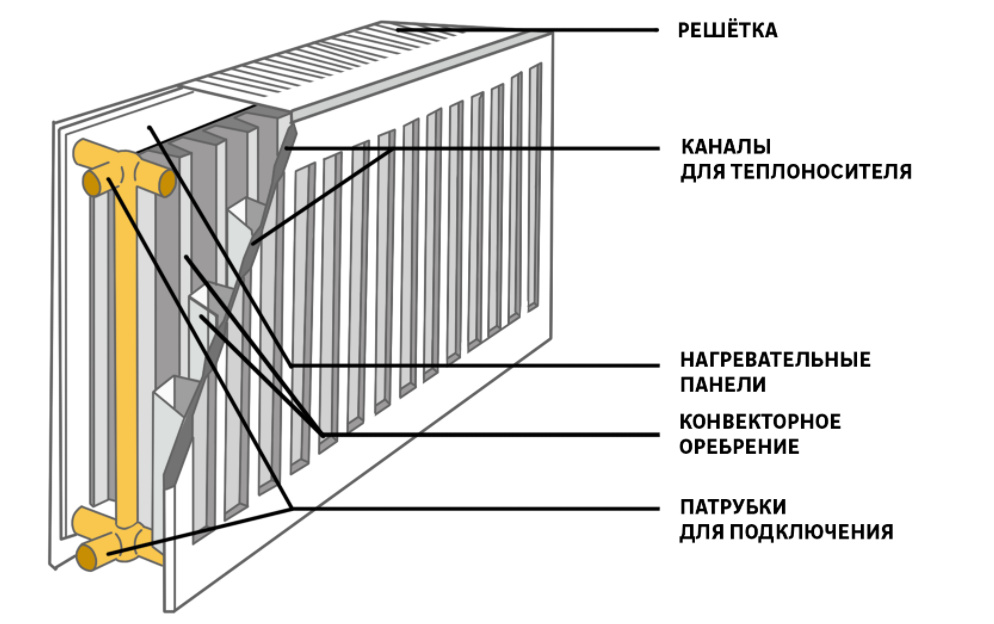 РЕШЁТКА

КАНАЛЫ
ДЛЯ ТЕПЛОНОСИТЕЛЯ

НАГРЕВАТЕЛЬНЫЕ
ПАНЕЛИ

КОНВЕКТОРНОЕ
ОРЕБРЕНИЕ

ПАТРУБКИ
ДЛЯ ПОДКЛЮЧЕНИЯ