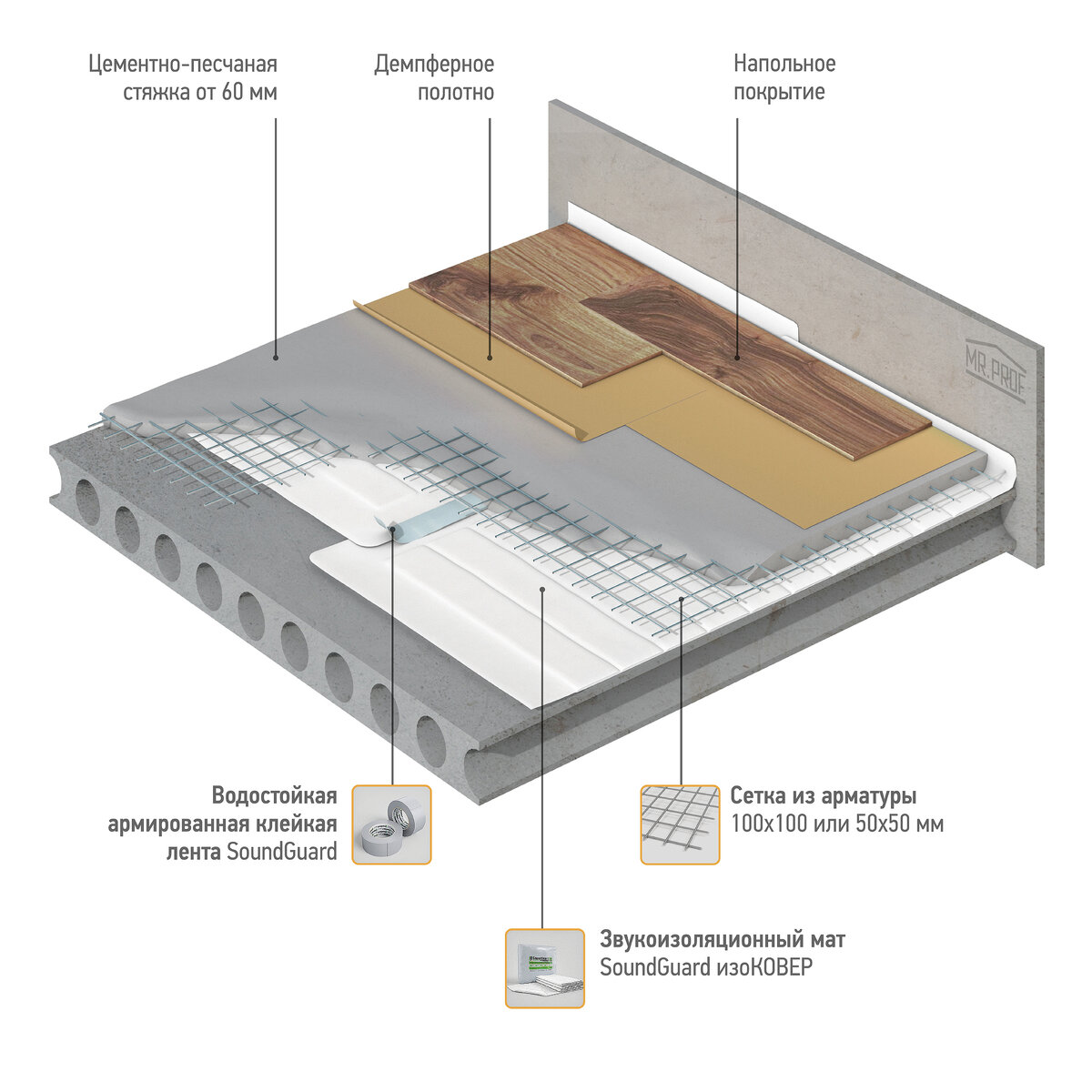 Цементно-песчаная стяжка от 60 мм

Демпферное полотно

Напольное покрытие

MR.PROF

Водостойкая армированная клейкая лента SoundGuard

Сетка из арматуры 100х100 или 50х50 мм

Звукоизоляционный мат SoundGuard изоКОВЕР