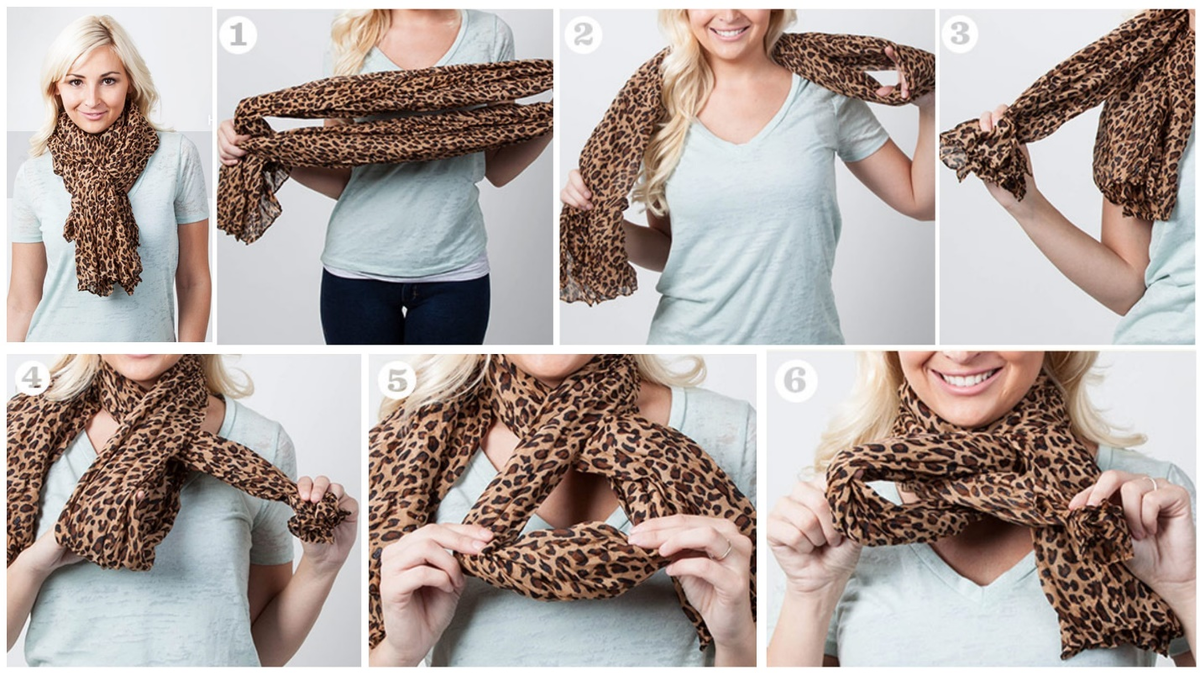 1

2

3

4

5

6