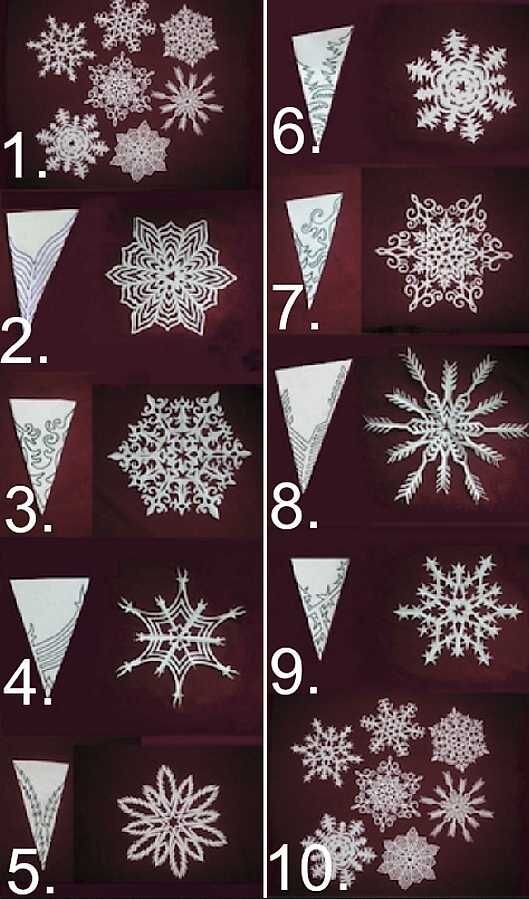 1.

2.

3.

4.

5.

6.

7.

8.

9.

10.