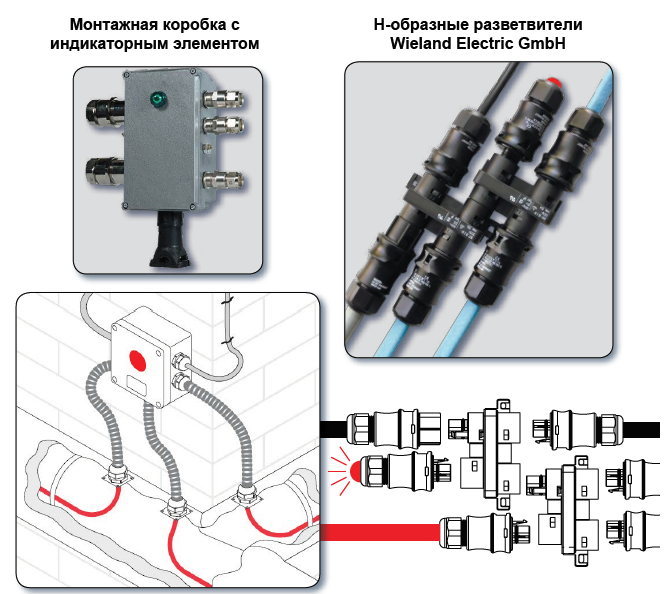 Монтажная коробка с индикаторным элементом

Н-образные разветвители Wieland Electric GmbH