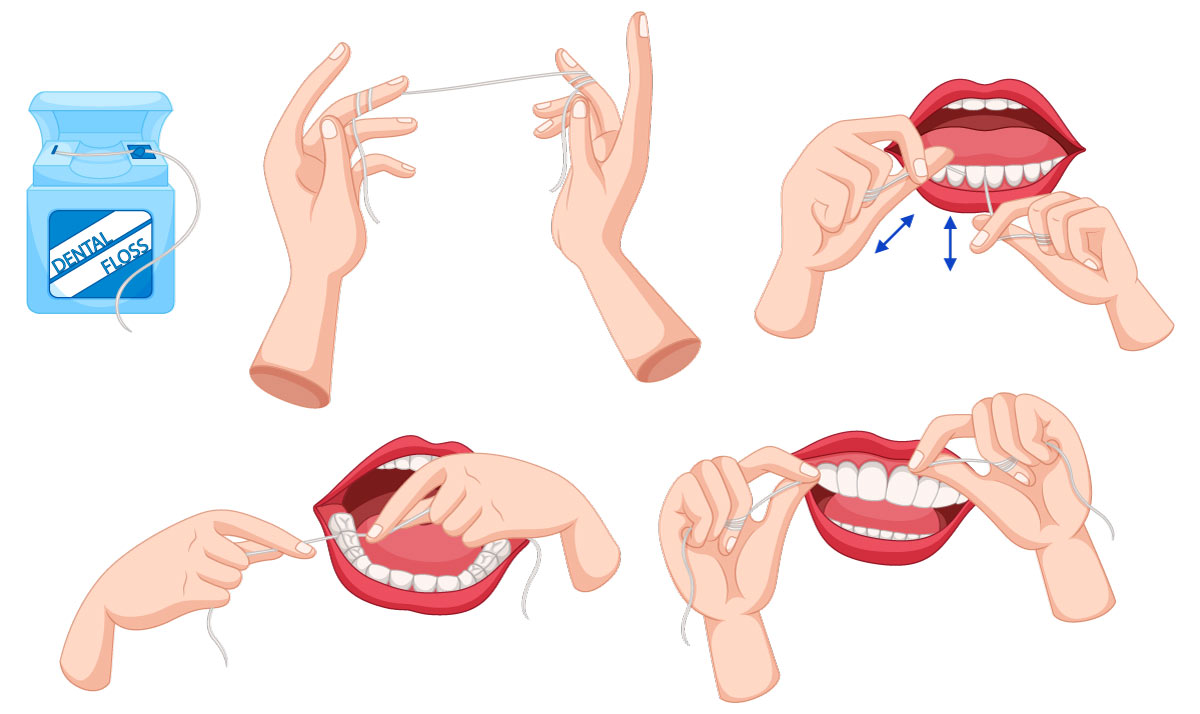 DENTAL FLOSS