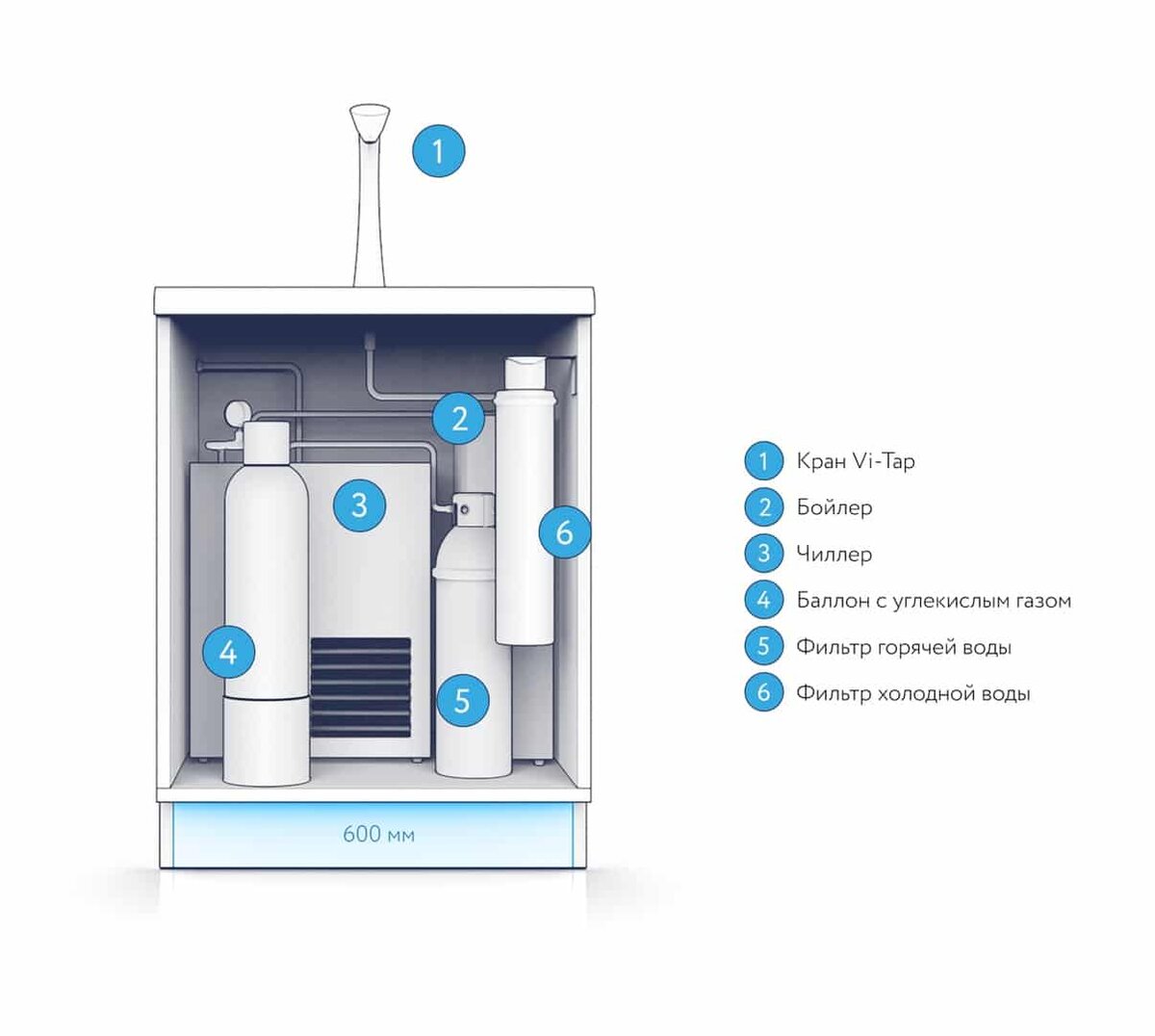 1

2

3

6

4

5

600 мм

1 Кран Vi-Tap
2 Бойлер
3 Чиллер
4 Баллон с углекислым газом
5 Фильтр горячей воды
6 Фильтр холодной воды