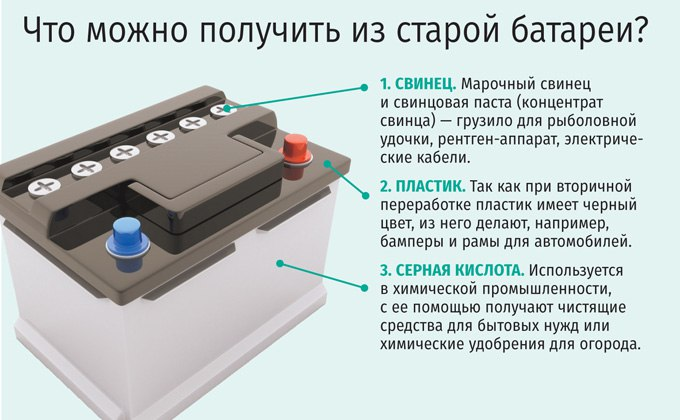 Что можно получить из старой батареи?

1. СВИНЕЦ. Марочный свинец и свинцовая паста (концентрат свинца) — грузило для рыболовной удочки, рентген-аппарат, электрические кабели.

2. ПЛАСТИК. Так как при вторичной переработке пластик имеет черный цвет, из него делают, например, бамперы и рамы для автомобилей.

3. СЕРНАЯ КИСЛОТА. Используется в химической промышленности, с ее помощью получают чистящие средства для бытовых нужд или химические удобрения для огорода.