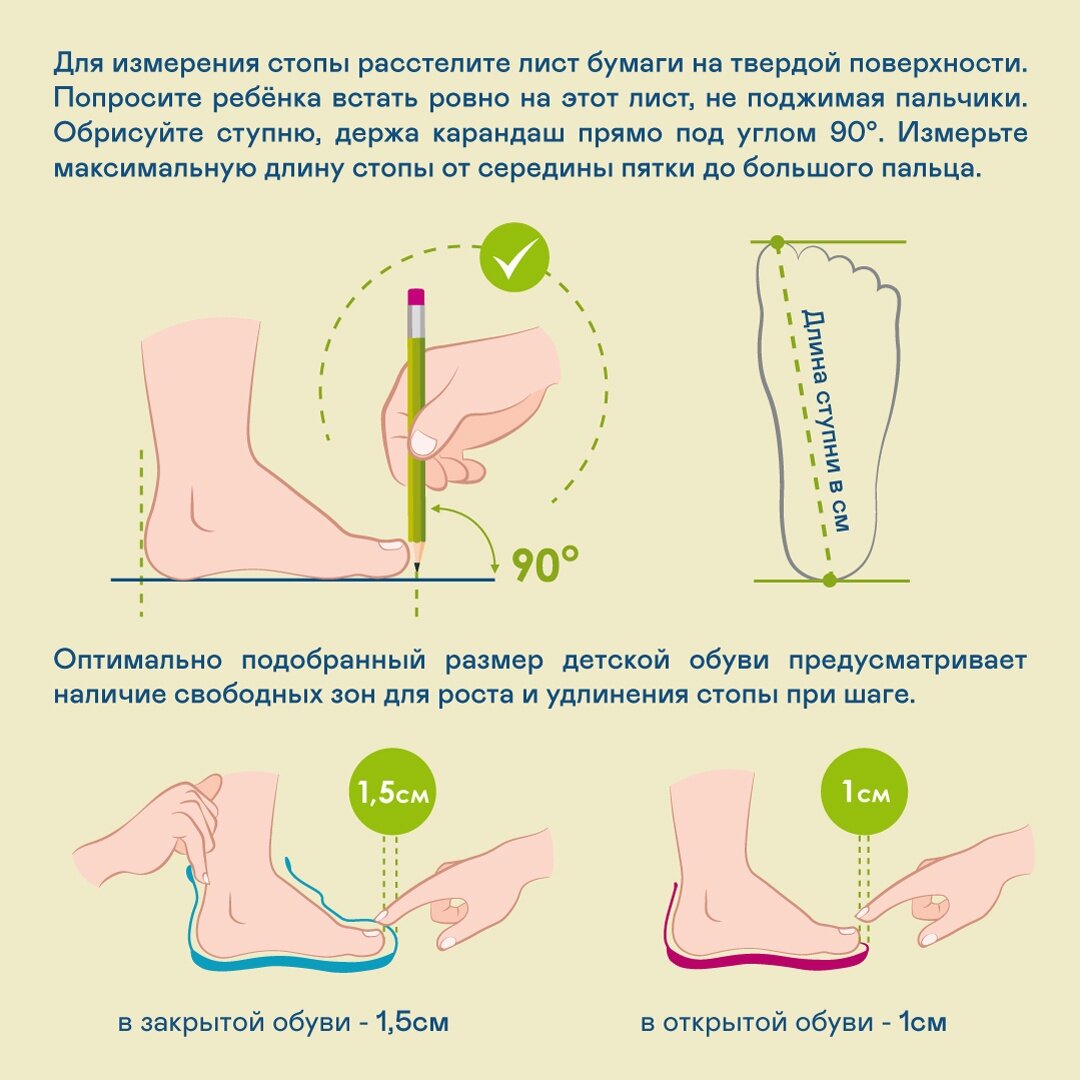 Для измерения стопы расстелите лист бумаги на твердой поверхности. Попросите ребёнка встать ровно на этот лист, не поджимая пальчики. Обрисуйте ступню, держа карандаш прямо под углом 90°. Измерьте максимальную длину стопы от середины пятки до большого пальца.

90°

Длина ступни в см

Оптимально подобранный размер детской обуви предусматривает наличие свободных зон для роста и удлинения стопы при шаге.

1,5см

1см

в закрытой обуви - 1,5см

в открытой обуви - 1см