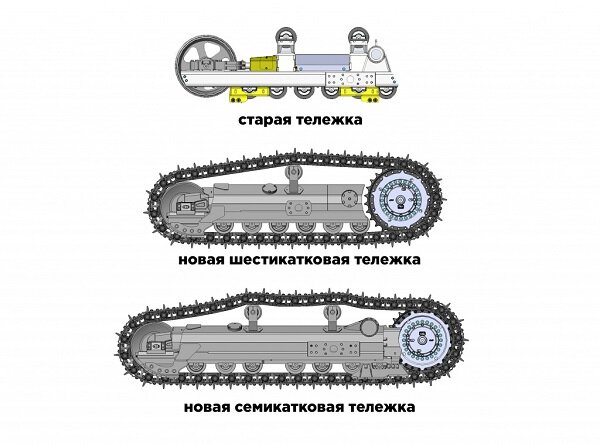 старая тележка

новая шестикатковая тележка

новая семикатковая тележка