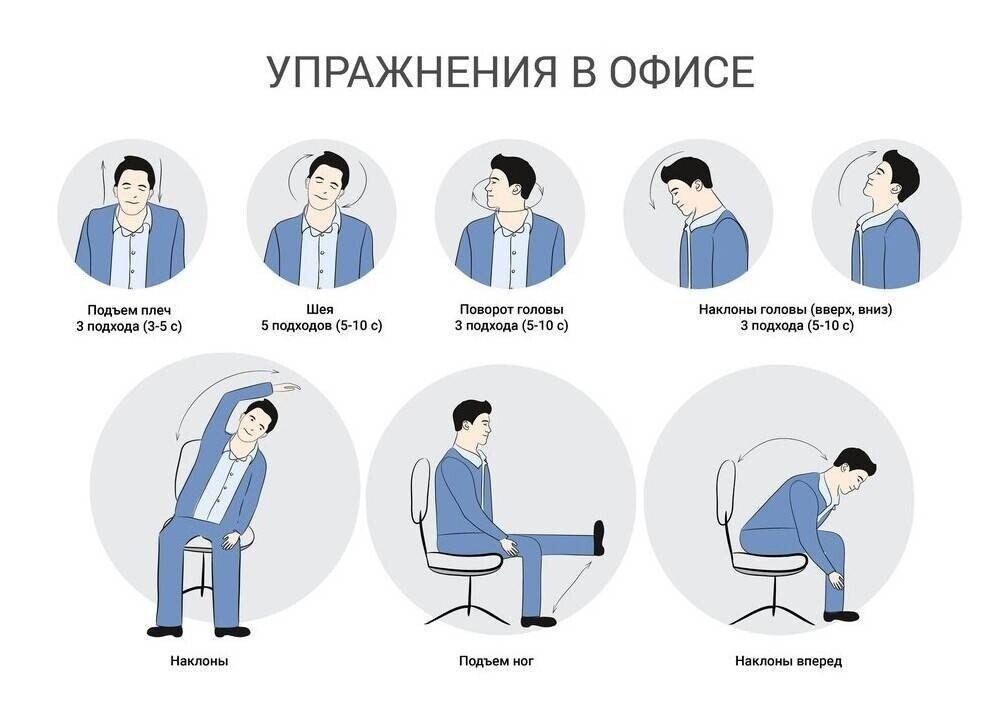 УПРАЖНЕНИЯ В ОФИСЕ

Подъем плеч
3 подхода (3-5 с)

Шея
5 подходов (5-10 с)

Поворот головы
3 подхода (5-10 с)

Наклоны головы (вверх, вниз)
3 подхода (5-10 с)

Наклоны

Подъем ног

Наклоны вперед