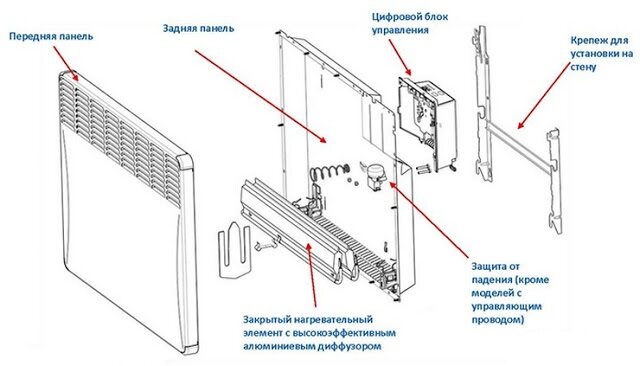 Передняя панель

Задняя панель

Цифровой блок управления

Крепеж для установки на стену

Защита от падения (кроме моделей с управляющим проводом)

Закрытый нагревательный элемент с высокоэффективным алюминиевым диффузором