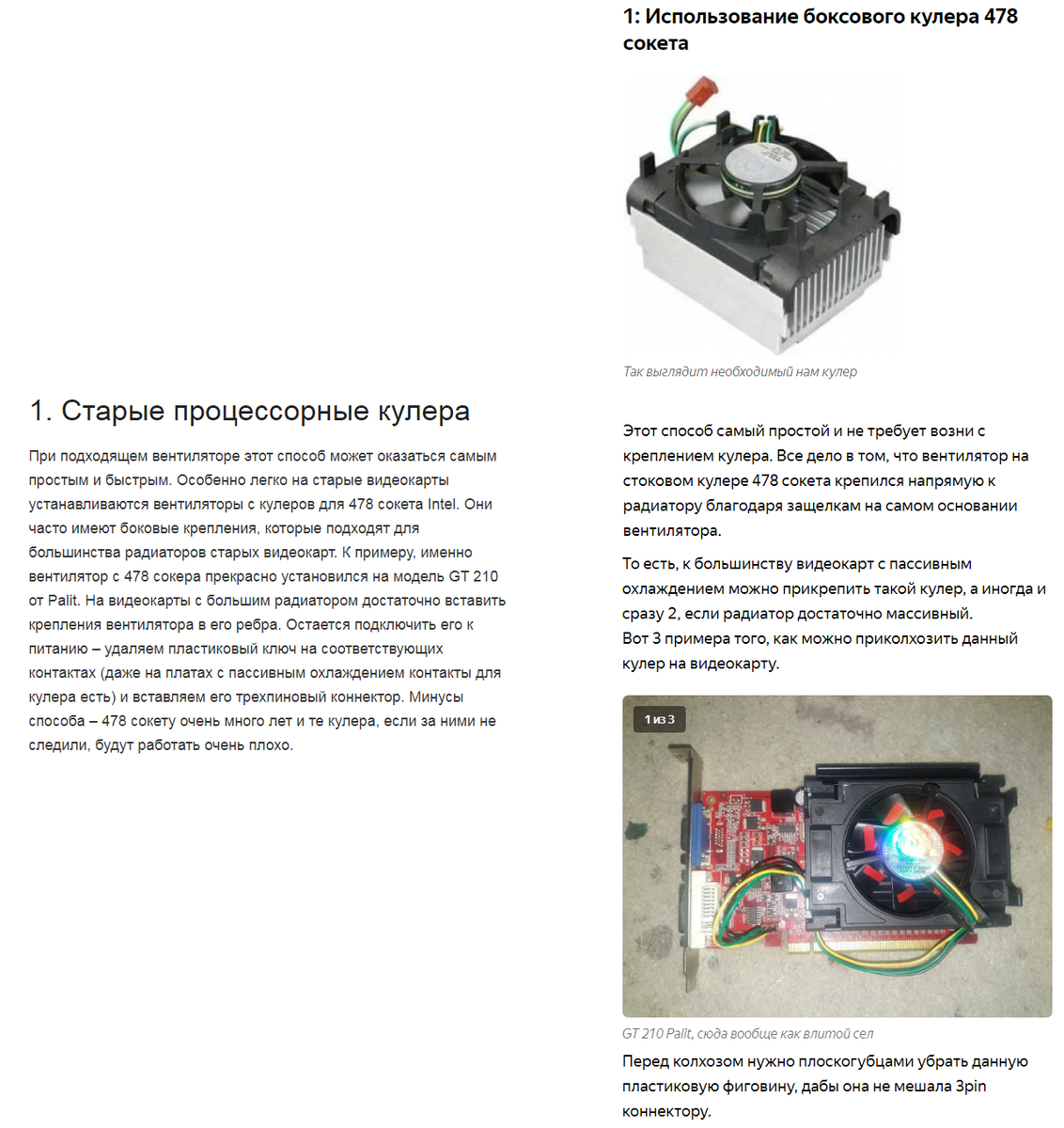 1. Старые процессорные кулера

При подходящем вентиляторе этот способ может оказаться самым простым и быстрым. Особенно легко на старые видеокарты устанавливаются вентиляторы с кулеров для 478 сокета Intel. Они часто имеют боковые крепления, которые подходят для большинства радиаторов старых видеокарт. К примеру, именно вентилятор с 478 сокера прекрасно установился на модель GT 210 от Palit. На видеокарты с большим радиатором достаточно вставить крепления вентилятора в его ребра. Остается подключить его к питанию – удаляем пластиковый ключ на соответствующих контактах (даже на платах с пассивным охлаждением контакты для кулера есть) и вставляем его трехпиновый коннектор. Минусы способа – 478 сокету очень много лет и те кулера, если за ними не следили, будут работать очень плохо.

1: Использование боксового кулера 478 сокета

Так выглядит необходимый нам кулер

Этот способ самый простой и не требует возни с креплением кулера. Все дело в том, что вентилятор на стоковом кулере 478 сокета крепился напрямую к радиатору благодаря защелкам на самом основании вентилятора.

То есть, к большинству видеокарт с пассивным охлаждением можно прикрепить такой кулер, а иногда и сразу 2, если радиатор достаточно массивный.
Вот 3 примера того, как можно приколхозить данный кулер на видеокарту.

1 из 3

GT 210 Palit, сюда вообще как влитой сел

Перед колхозом нужно плоскогубцами убрать данную пластиковую фиговину, дабы она не мешала 3pin коннектору.