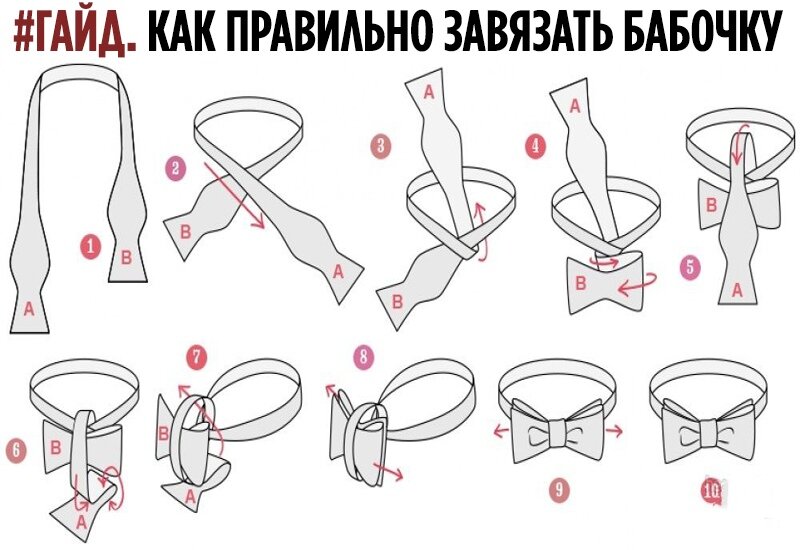 #ГАЙД. КАК ПРАВИЛЬНО ЗАВЯЗАТЬ БАБОЧКУ

1
A
B

2
B
A

3
A
B

4
A
B

5
B
A

6
B
A

7
B
A

8

9

10