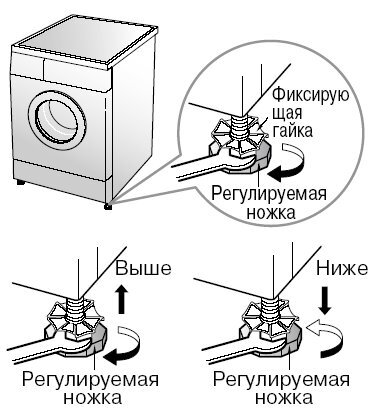 Фиксирующая гайка

Регулируемая ножка

Выше

Регулируемая ножка

Ниже

Регулируемая ножка