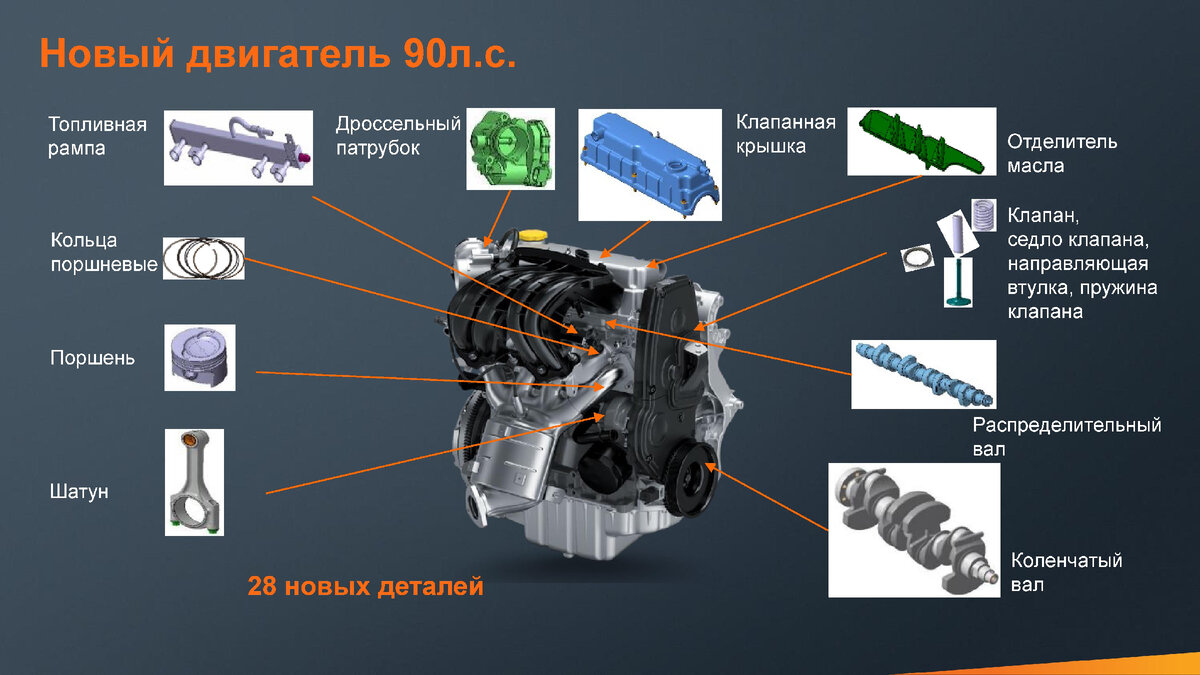 Новый двигатель 90л.с.

Топливная рампа

Дроссельный патрубок

Клапанная крышка

Отделитель масла

Кольца поршневые

Клапан, седло клапана, направляющая втулка, пружина клапана

Поршень

Распределительный вал

Шатун

Коленчатый вал

28 новых деталей