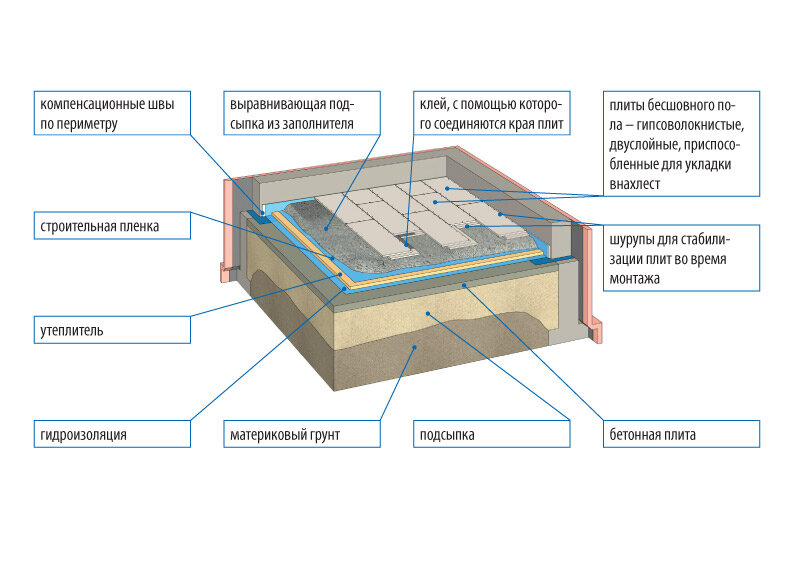 компенсационные швы по периметру

выравнивающая подсыпка из заполнителя

клей, с помощью которого соединяются края плит

плиты бесшовного пола – гипсоволокнистые, двуслойные, приспособленные для укладки внахлест

строительная пленка

шурупы для стабилизации плит во время монтажа

утеплитель

гидроизоляция

материковый грунт

подсыпка

бетонная плита