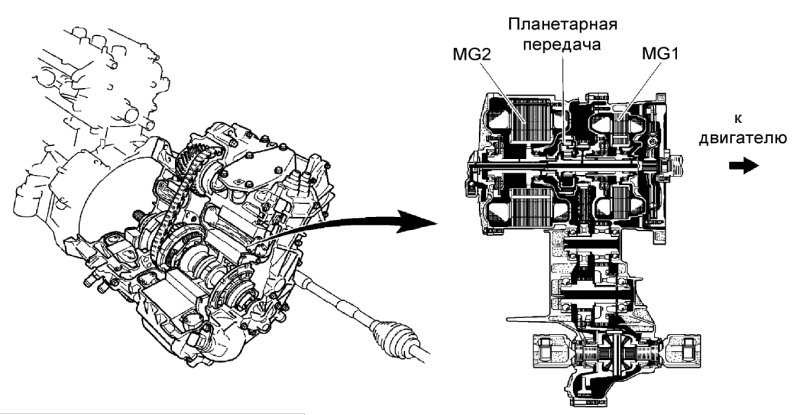 Планетарная передача
MG2
MG1
к двигателю