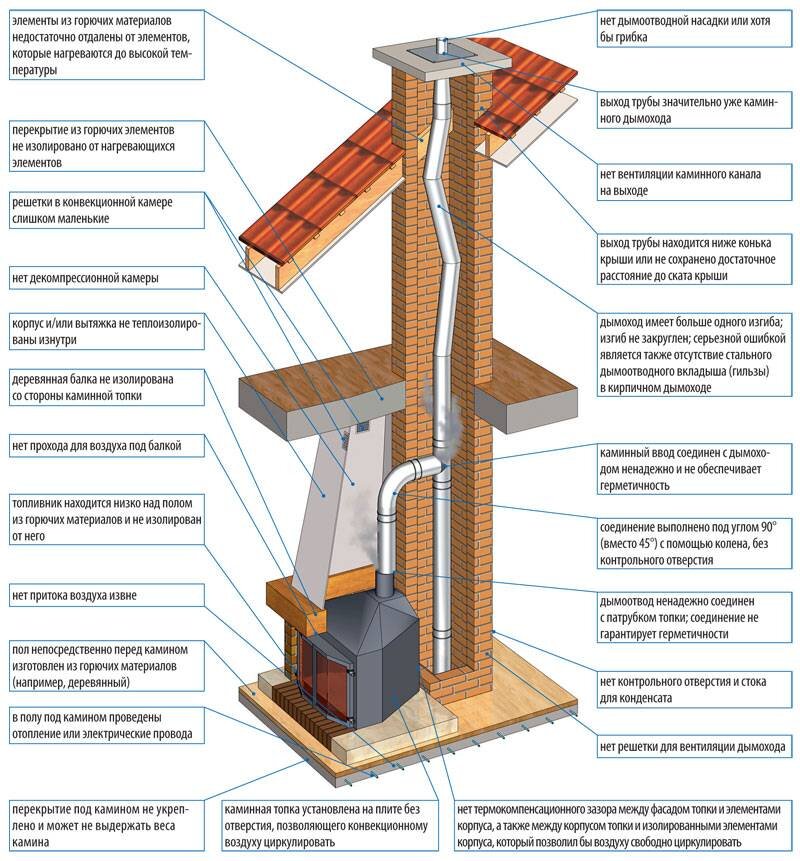 элементы из горючих материалов недостаточно отдалены от элементов, которые нагреваются до высокой температуры

перекрытие из горючих элементов не изолировано от нагревающихся элементов

решетки в конвекционной камере слишком маленькие

нет декомпрессионной камеры

корпус и/или вытяжка не теплоизолированы изнутри

деревянная балка не изолирована со стороны каминной топки

нет прохода для воздуха под балкой

топливник находится низко над полом из горючих материалов и не изолирован от него

нет притока воздуха извне

пол непосредственно перед камином изготовлен из горючих материалов (например, деревянный)

в полу под камином проведены отопление или электрические провода

перекрытие под камином не укреплено и может не выдержать веса камина

каминная топка установлена на плите без отверстия, позволяющего конвекционному воздуху циркулировать

нет термокомпенсационного зазора между фасадом топки и элементами корпуса, а также между корпусом топки и изолированными элементами корпуса, который позволил бы воздуху свободно циркулировать

нет дымоотводной насадки или хотя бы грибка

выход трубы значительно уже каминного дымохода

нет вентиляции каминного канала на выходе

выход трубы находится ниже конька крыши или не сохранено достаточное расстояние до ската крыши

дымоход имеет больше одного изгиба; изгиб не закруглен; серьезной ошибкой является также отсутствие стального дымоотводного вкладыша (гильзы) в кирпичном дымоходе

каминный ввод соединен с дымоходом ненадежно и не обеспечивает герметичность

соединение выполнено под углом 90° (вместо 45°) с помощью колена, без контрольного отверстия

дымоотвод ненадежно соединен с патрубком топки; соединение не гарантирует герметичности

нет контрольного отверстия и стока для конденсата

нет решетки для вентиляции дымохода