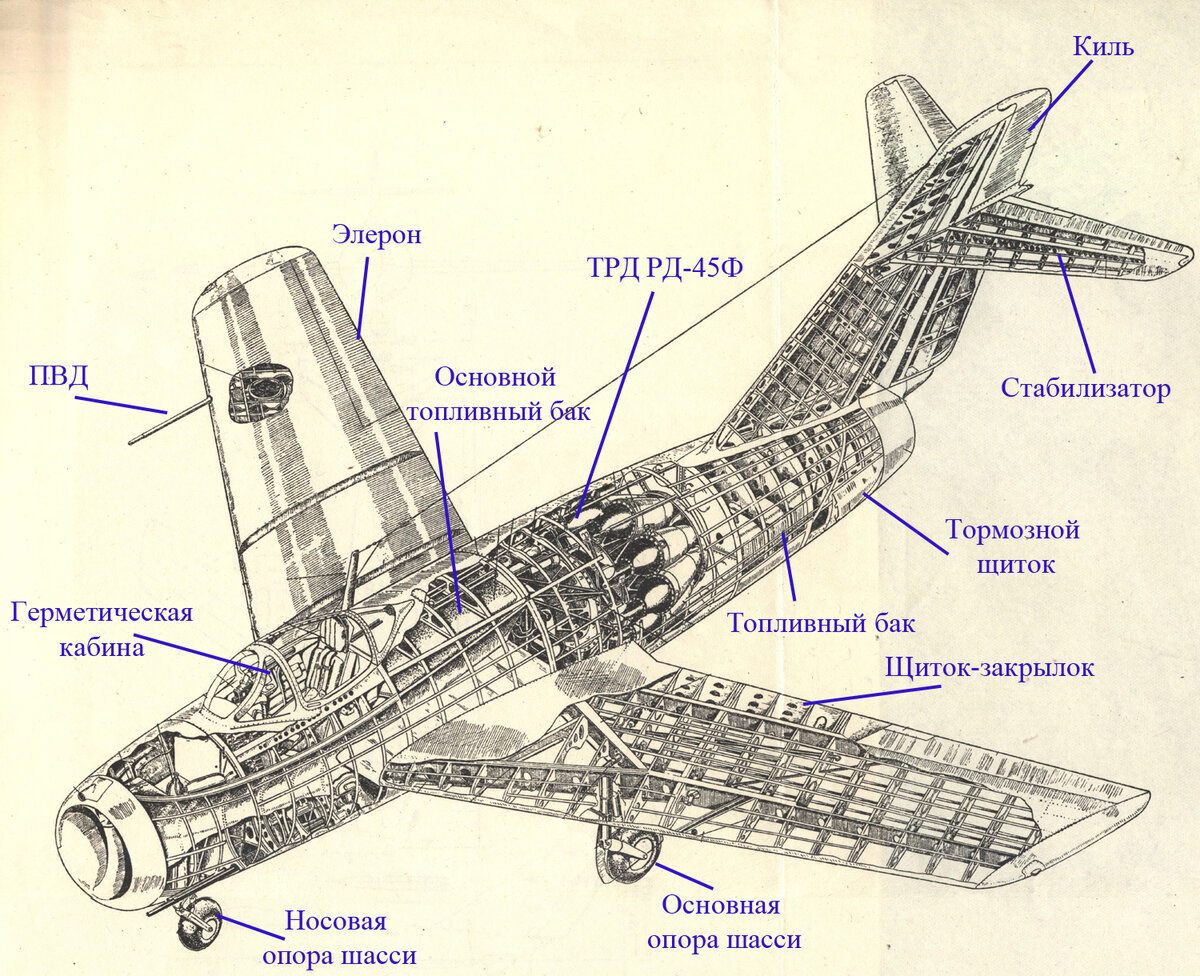 Киль

Элерон

ТРД РД-45Ф

ПВД

Основной топливный бак

Стабилизатор

Тормозной щиток

Герметическая кабина

Топливный бак

Щиток-закрылок

Носовая опора шасси

Основная опора шасси