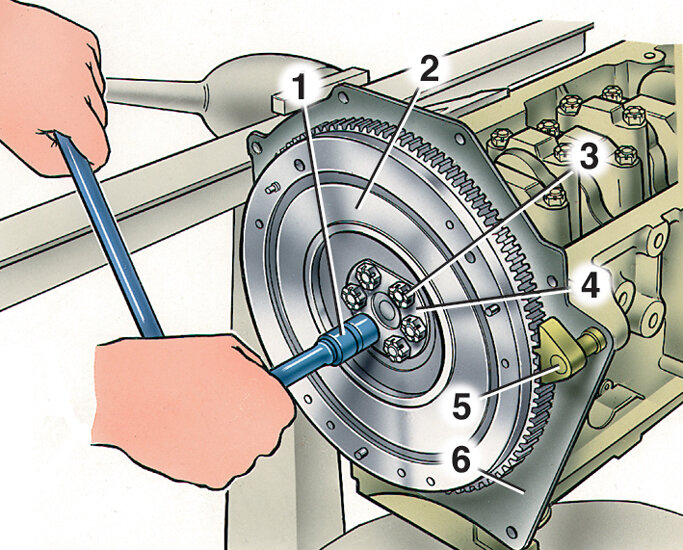 1
2
3
4
5
6