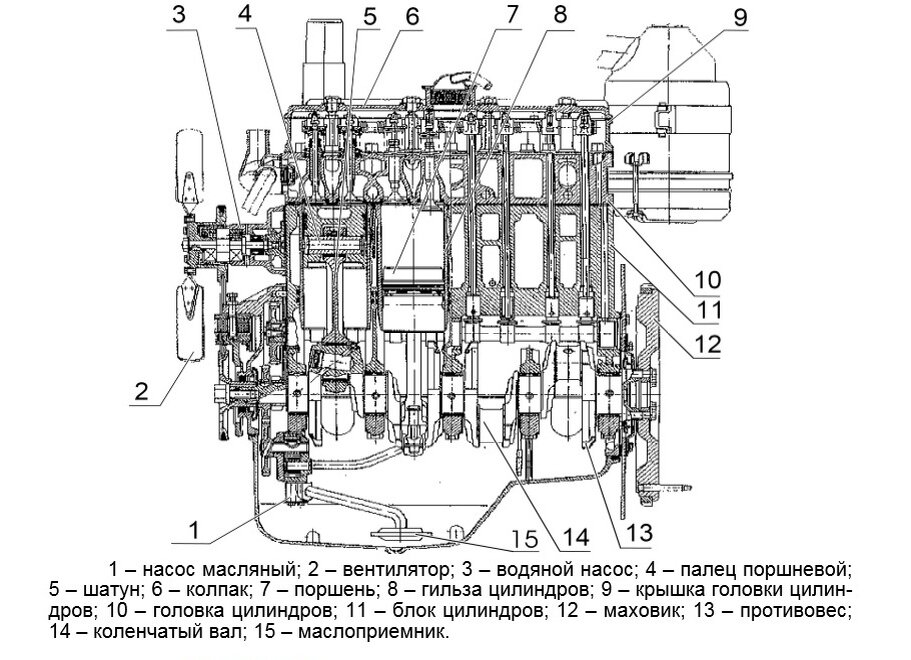 3 4 5 6 7 8 9

10

11

12

2

1

15 14 13

1 – насос масляный; 2 – вентилятор; 3 – водяной насос; 4 – палец поршневой; 5 – шатун; 6 – колпак; 7 – поршень; 8 – гильза цилиндров; 9 – крышка головки цилиндров; 10 – головка цилиндров; 11 – блок цилиндров; 12 – маховик; 13 – противовес; 14 – коленчатый вал; 15 – маслоприемник.