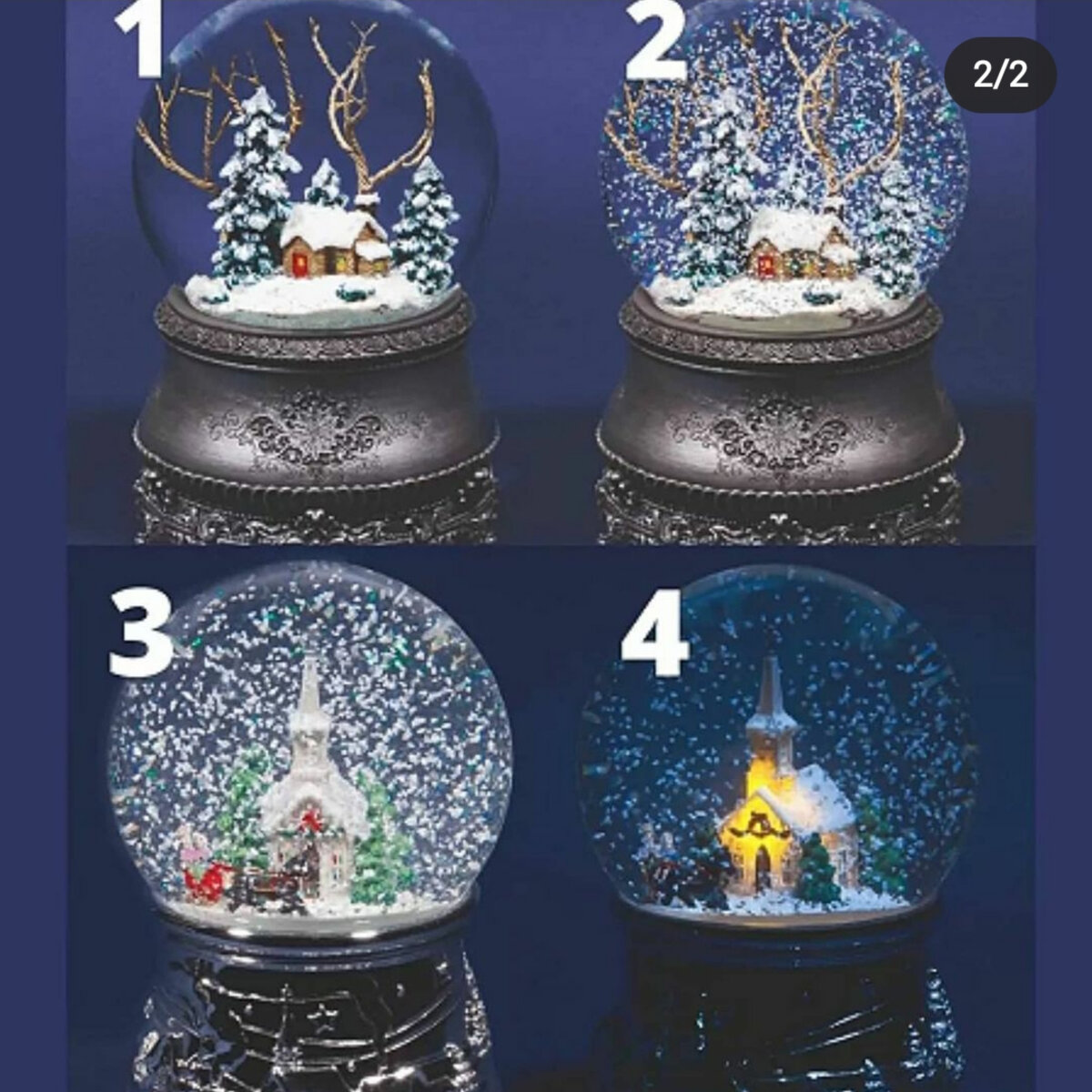 1
2
2/2
3
4