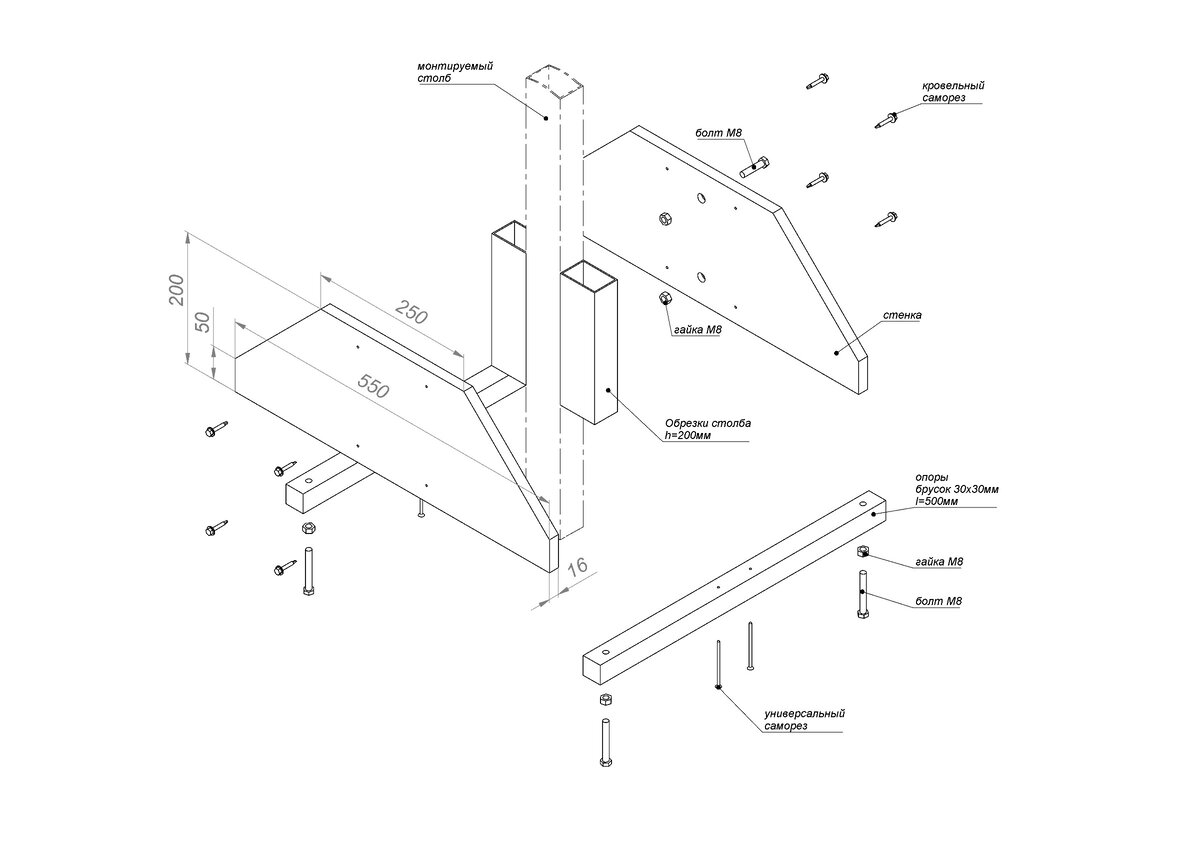 монтируемый столб

кровельный саморез

болт М8

гайка М8

стенка

200

50

250

550

Обрезки столба h=200мм

опоры брусок 30х30мм l=500мм

гайка М8

болт М8

16

универсальный саморез