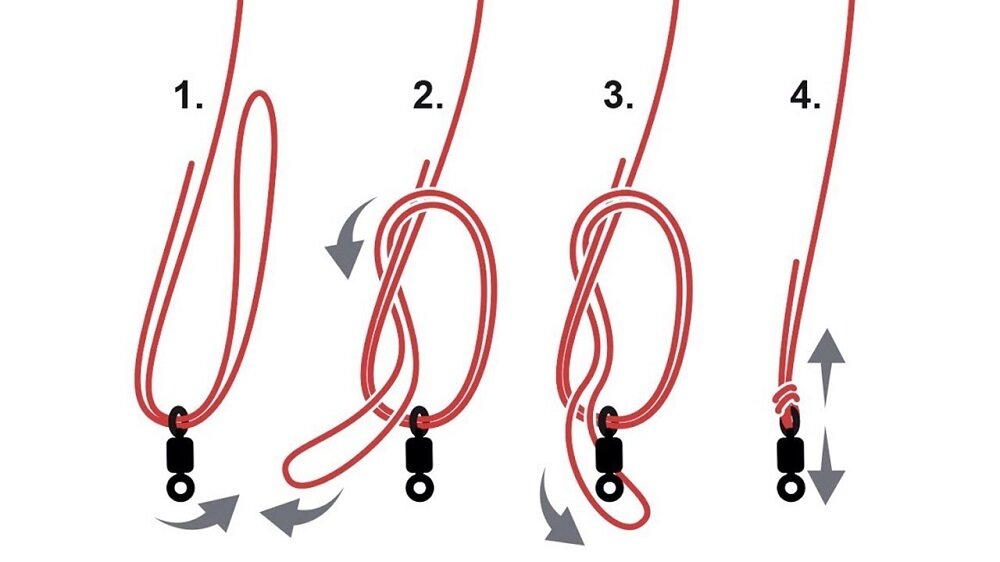 1.

2.

3.

4.