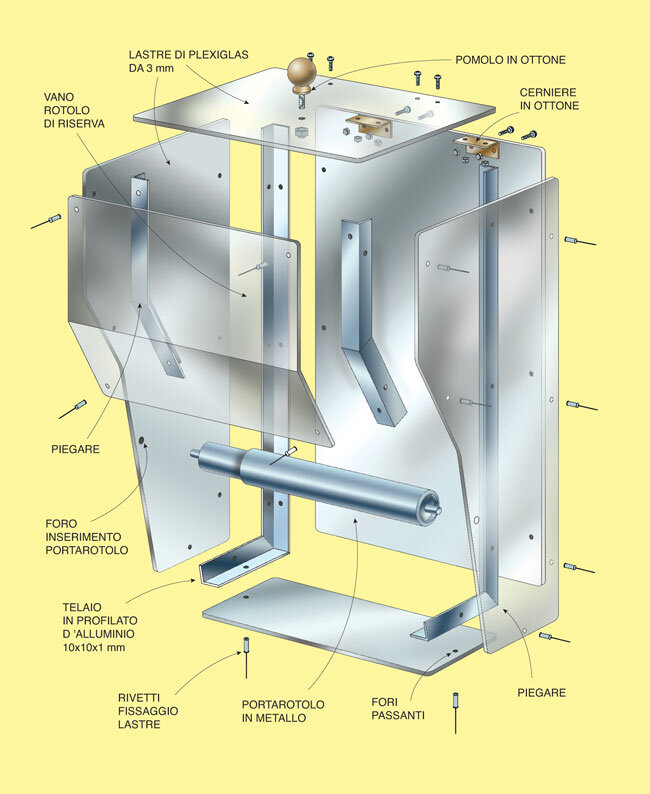 LASTRE DI PLEXIGLAS DA 3 mm

POMOLO IN OTTONE

VANO ROTOLO DI RISERVA

CERNIERE IN OTTONE

PIEGARE

FORO INSERIMENTO PORTAROTOLO

TELAIO IN PROFILATO D 'ALLUMINIO 10x10x1 mm

RIVETTI FISSAGGIO LASTRE

PORTAROTOLO IN METALLO

FORI PASSANTI

PIEGARE