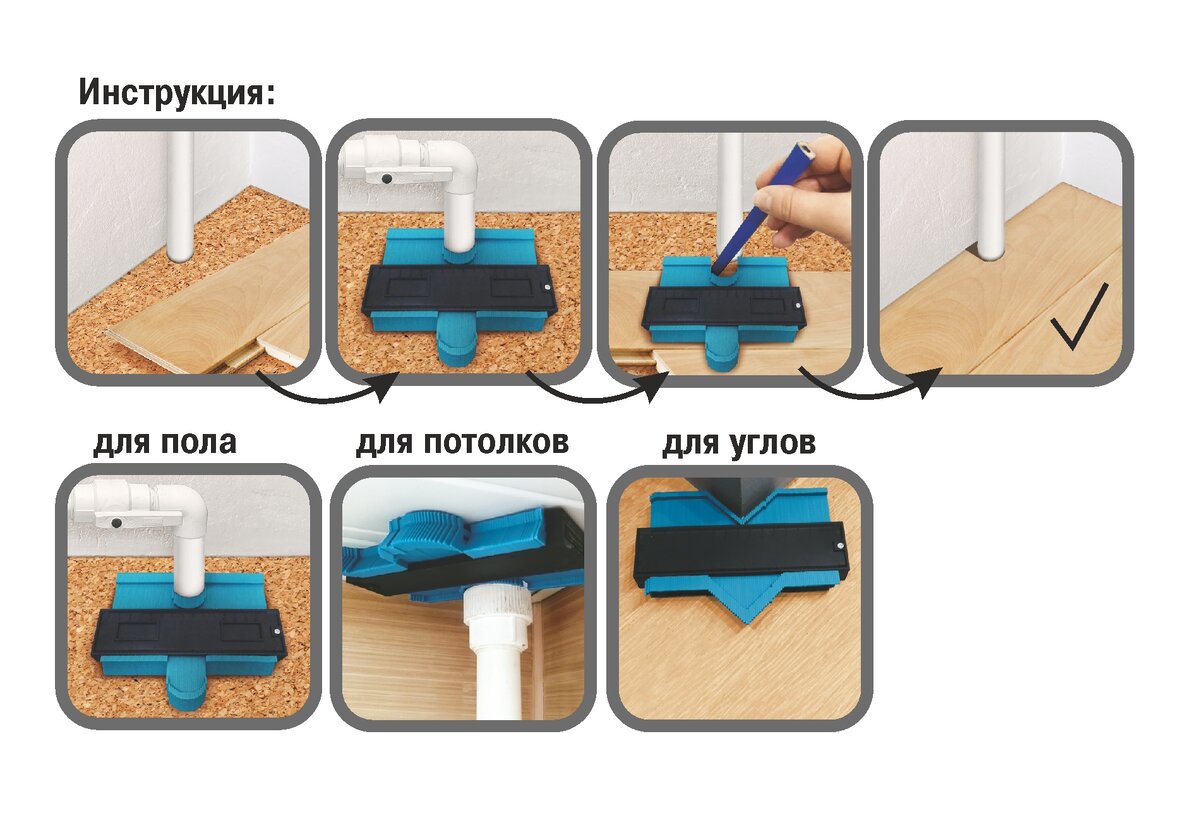 Инструкция:

для пола

для потолков

для углов