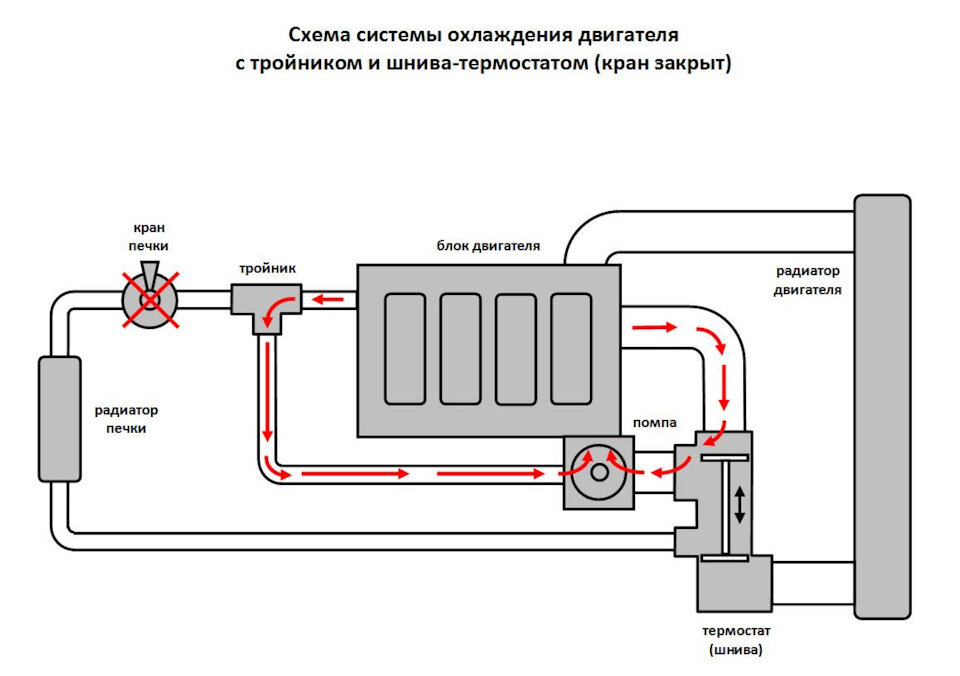 Схема системы охлаждения двигателя
с тройником и шнива-термостатом (кран закрыт)

кран
печки

тройник

блок двигателя

радиатор
двигателя

радиатор
печки

помпа

термостат
(шнива)