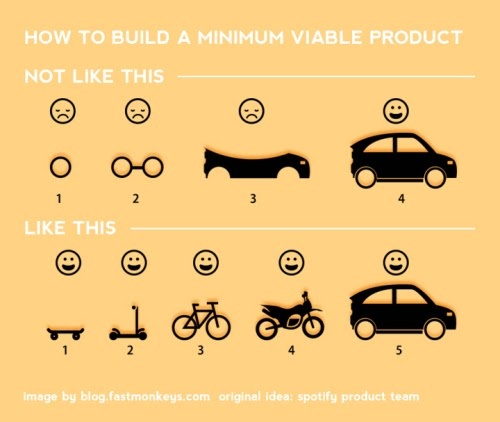 HOW TO BUILD A MINIMUM VIABLE PRODUCT

NOT LIKE THIS

1 2 3 4

LIKE THIS

1 2 3 4 5

image by blog.fastmonkeys.com original idea: spotify product team