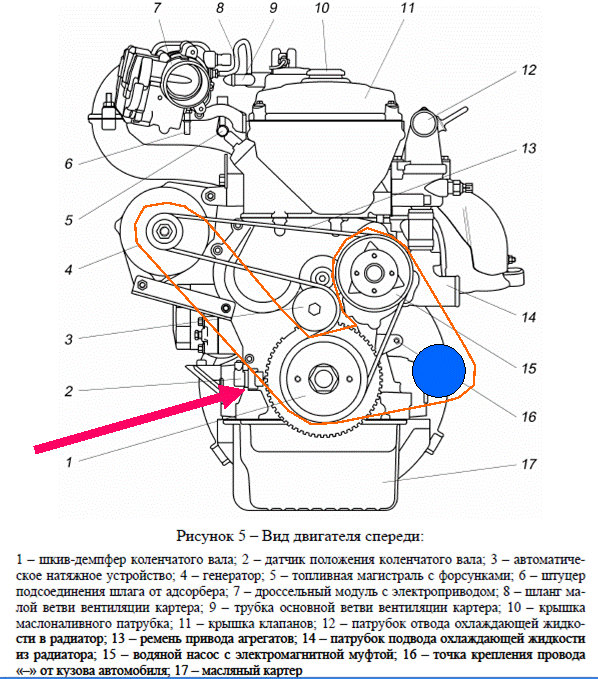 7
8
9
10
11
12
13
6
5
4
3
2
1
14
15
16
17

Рисунок 5 – Вид двигателя спереди:

1 – шкив-демпфер коленчатого вала; 2 – датчик положения коленчатого вала; 3 – автоматическое натяжное устройство; 4 – генератор; 5 – топливная магистраль с форсунками; 6 – штуцер подсоединения шлага от адсорбера; 7 – дроссельный модуль с электроприводом; 8 – шланг малой ветви вентиляции картера; 9 – трубка основной ветви вентиляции картера; 10 – крышка маслоналивного патрубка; 11 – крышка клапанов; 12 – патрубок отвода охлаждающей жидкости в радиатор; 13 – ремень привода агрегатов; 14 – патрубок подвода охлаждающей жидкости из радиатора; 15 – водяной насос с электромагнитной муфтой; 16 – точка крепления провода «–» от кузова автомобиля; 17 – масляный картер