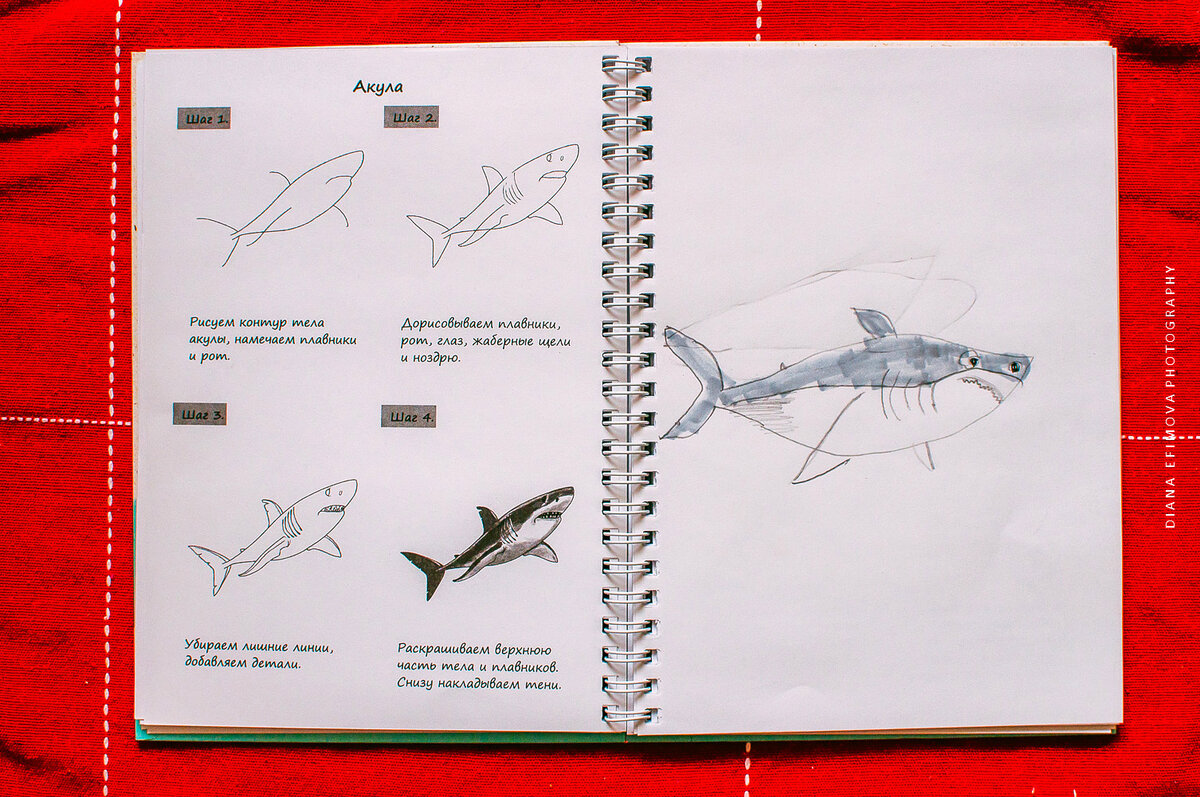 Акула

Шаг 1.

Рисуем контур тела акулы, намечаем плавники и рот.

Шаг 2.

Дорисовываем плавники, рот, глаз, жаберные щели и ноздрю.

Шаг 3.

Убираем лишние линии, добавляем детали.

Шаг 4.

Раскрашиваем верхнюю часть тела и плавников. Снизу накладываем тени.

DIANA EFIMOVA PHOTOGRAPHY