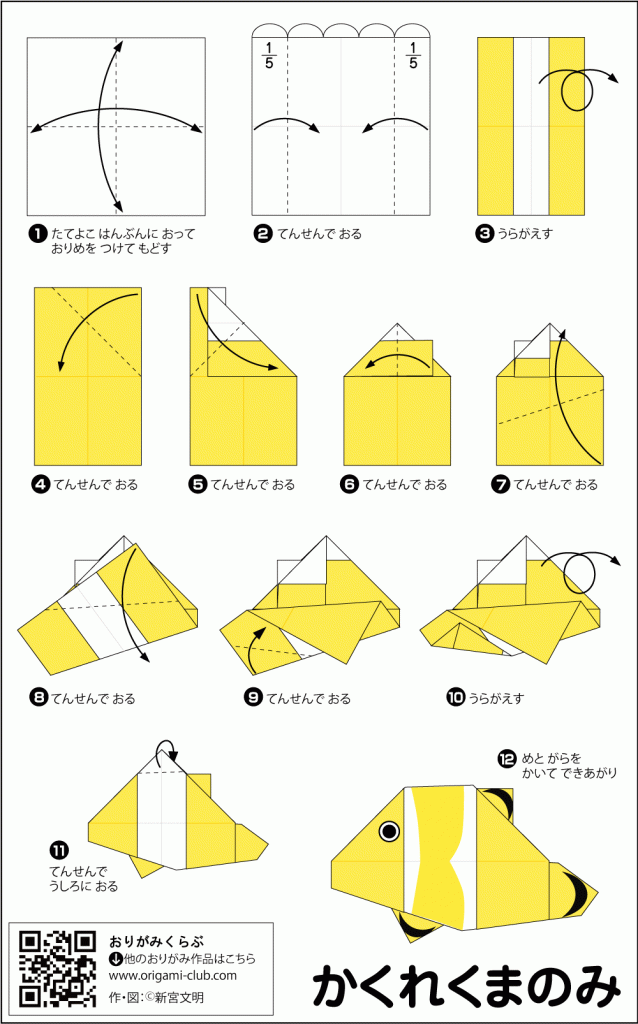 $\frac{1}{5}$ $\frac{1}{5}$

❶ たてよこ はんぶんに おって おりめを つけて もどす

❷ てんせんで おる

❸ うらがえす

❹ てんせんで おる

❺ てんせんで おる

❻ てんせんで おる

❼ てんせんで おる

❽ てんせんで おる

❾ てんせんで おる

❿ うらがえす

⓫ てんせんで うしろに おる

⓬ めと がらを かいて できあがり

おりがみくらぶ
↓他のおりがみ作品はこちら
www.origami-club.com
作・図：©新宮文明

かくれくまのみ