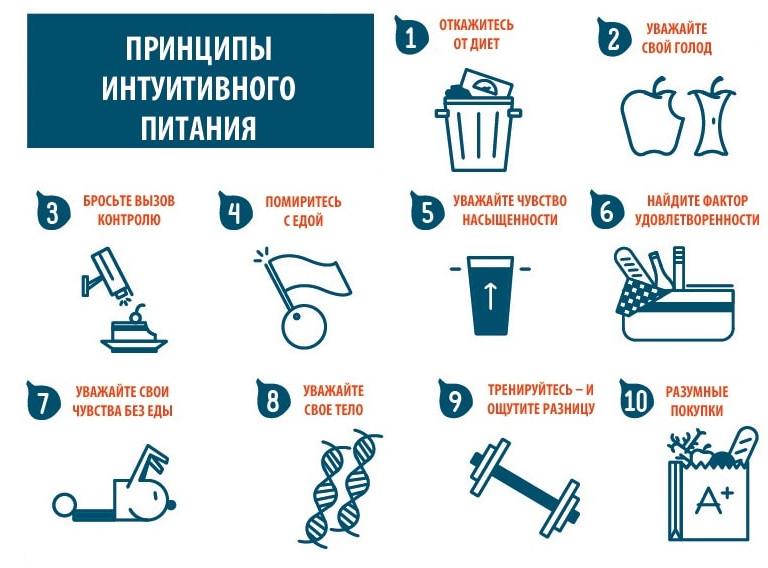 ПРИНЦИПЫ ИНТУИТИВНОГО ПИТАНИЯ

1 ОТКАЖИТЕСЬ ОТ ДИЕТ

2 УВАЖАЙТЕ СВОЙ ГОЛОД

3 БРОСЬТЕ ВЫЗОВ КОНТРОЛЮ

4 ПОМИРИТЕСЬ С ЕДОЙ

5 УВАЖАЙТЕ ЧУВСТВО НАСЫЩЕННОСТИ

6 НАЙДИТЕ ФАКТОР УДОВЛЕТВОРЕННОСТИ

7 УВАЖАЙТЕ СВОИ ЧУВСТВА БЕЗ ЕДЫ

8 УВАЖАЙТЕ СВОЕ ТЕЛО

9 ТРЕНИРУЙТЕСЬ – И ОЩУТИТЕ РАЗНИЦУ

10 РАЗУМНЫЕ ПОКУПКИ

A+