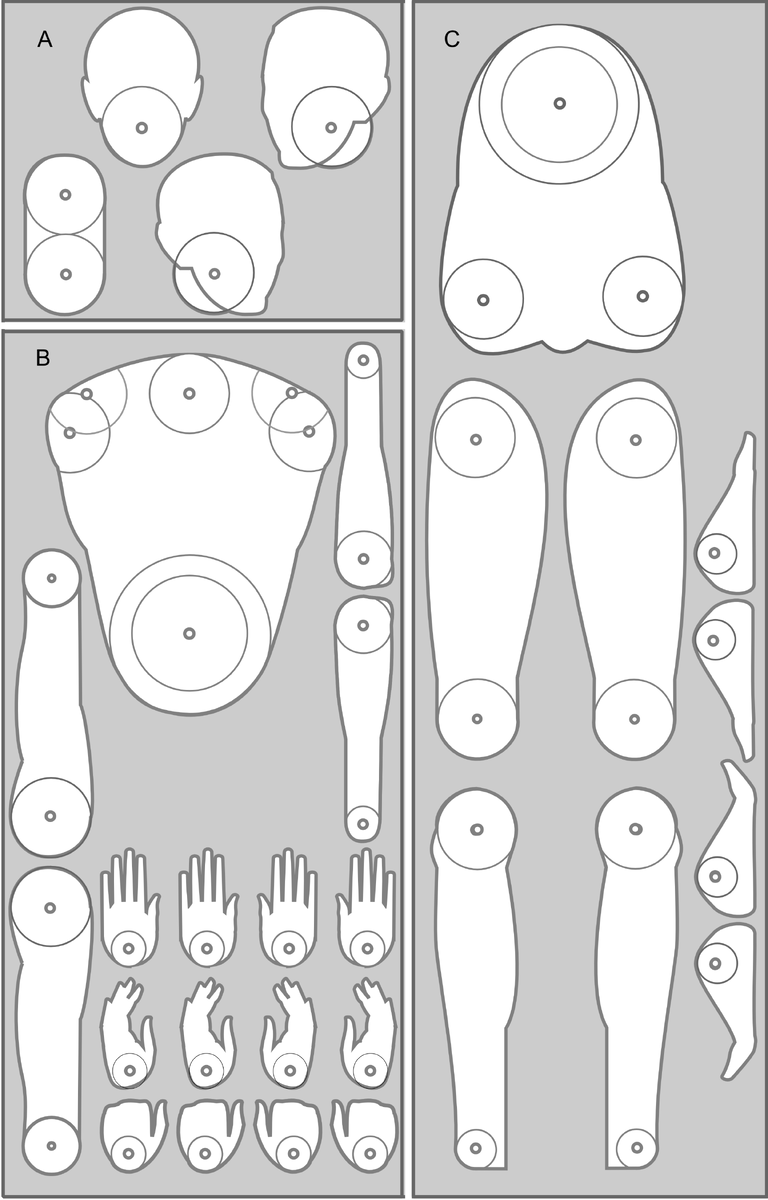 A

B

C