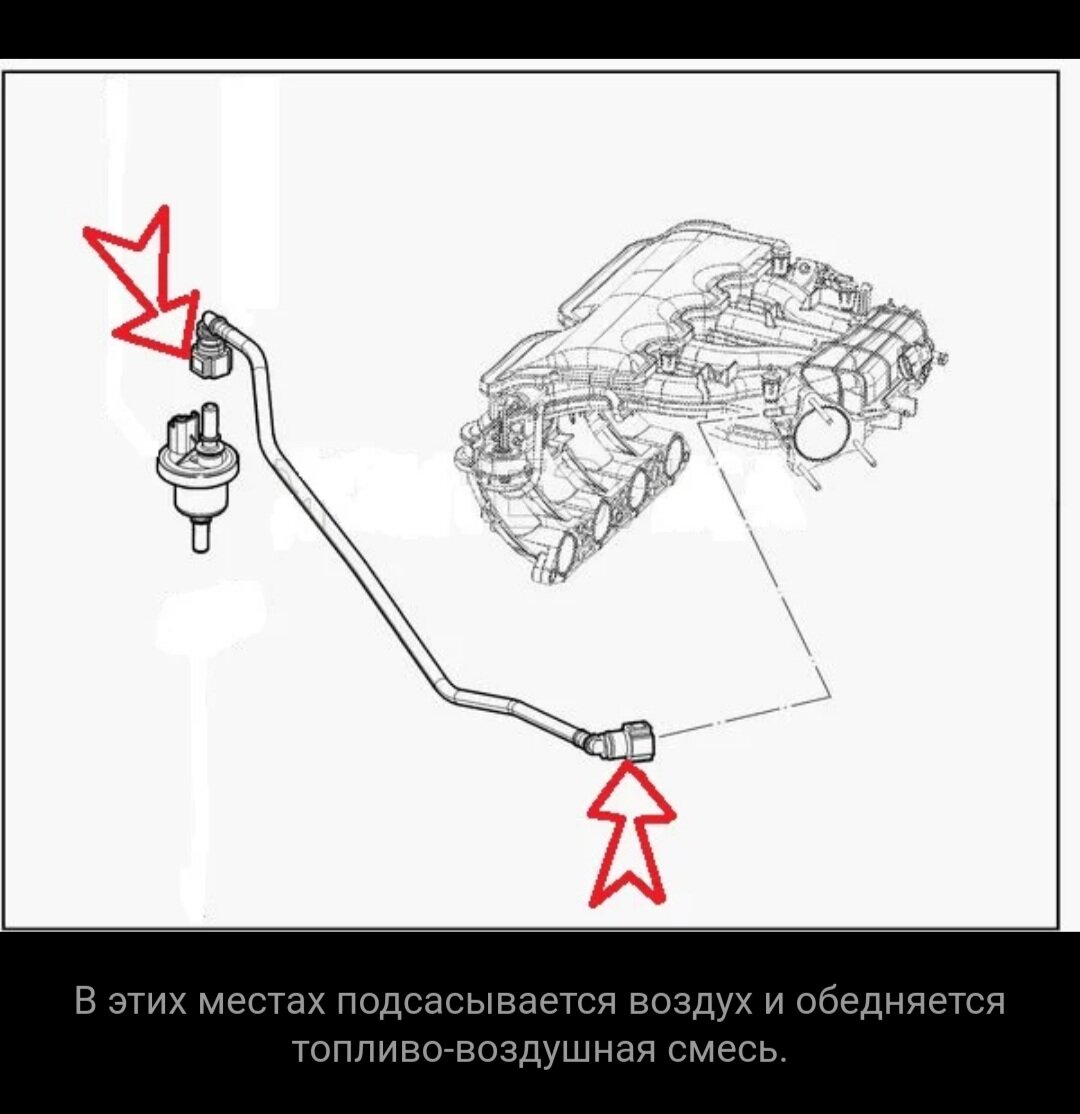 В этих местах подсасывается воздух и обедняется топливо-воздушная смесь.