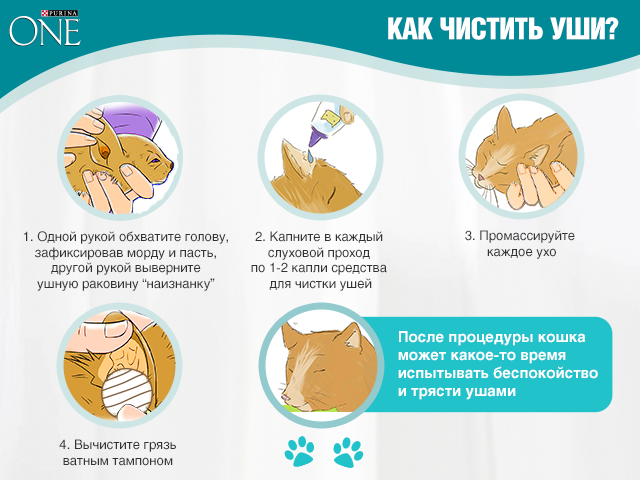 PURINA ONE

КАК ЧИСТИТЬ УШИ?

1. Одной рукой обхватите голову, зафиксировав морду и пасть, другой рукой выверните ушную раковину “наизнанку”

2. Капните в каждый слуховой проход по 1-2 капли средства для чистки ушей

3. Промассируйте каждое ухо

4. Вычистите грязь ватным тампоном

После процедуры кошка может какое-то время испытывать беспокойство и трясти ушами