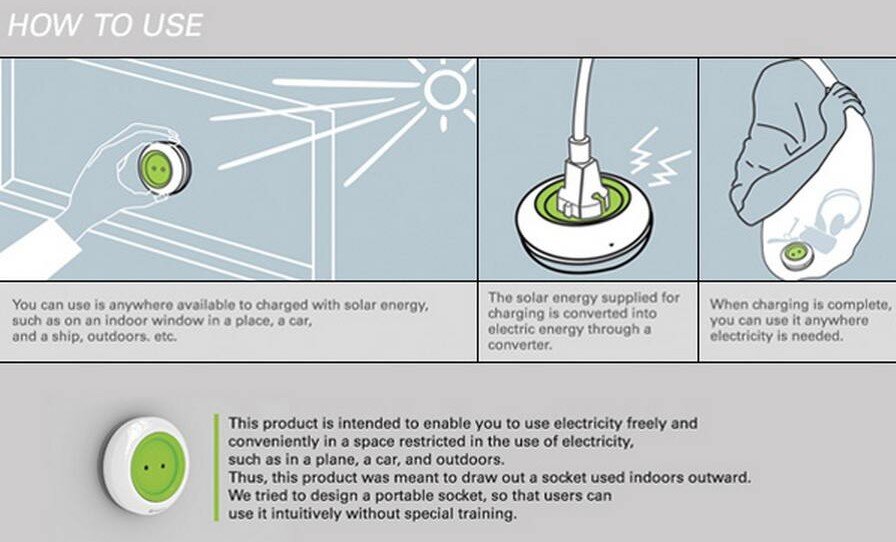 HOW TO USE

You can use is anywhere available to charged with solar energy, such as on an indoor window in a place, a car, and a ship, outdoors. etc.

The solar energy supplied for charging is converted into electric energy through a converter.

When charging is complete, you can use it anywhere electricity is needed.

This product is intended to enable you to use electricity freely and conveniently in a space restricted in the use of electricity, such as in a plane, a car, and outdoors.
Thus, this product was meant to draw out a socket used indoors outward.
We tried to design a portable socket, so that users can use it intuitively without special training.